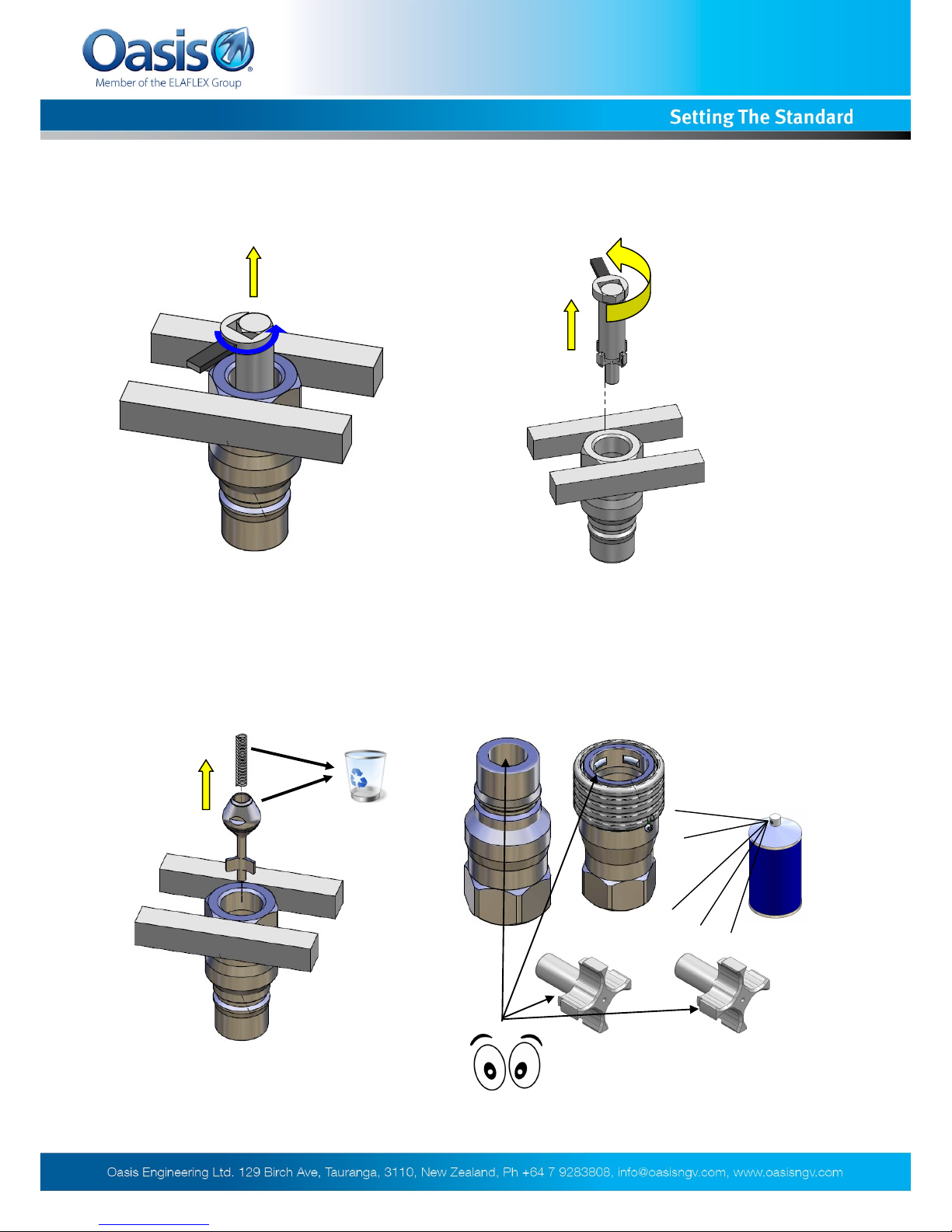 Oasis

Member of the ELAFLEX Group

Setting The Standard

Oasis Engineering Ltd. 129 Birch Ave, Tauranga, 3110, New Zealand, Ph +64 7 9283808, info@oasisngv.com, www.oasisngv.com