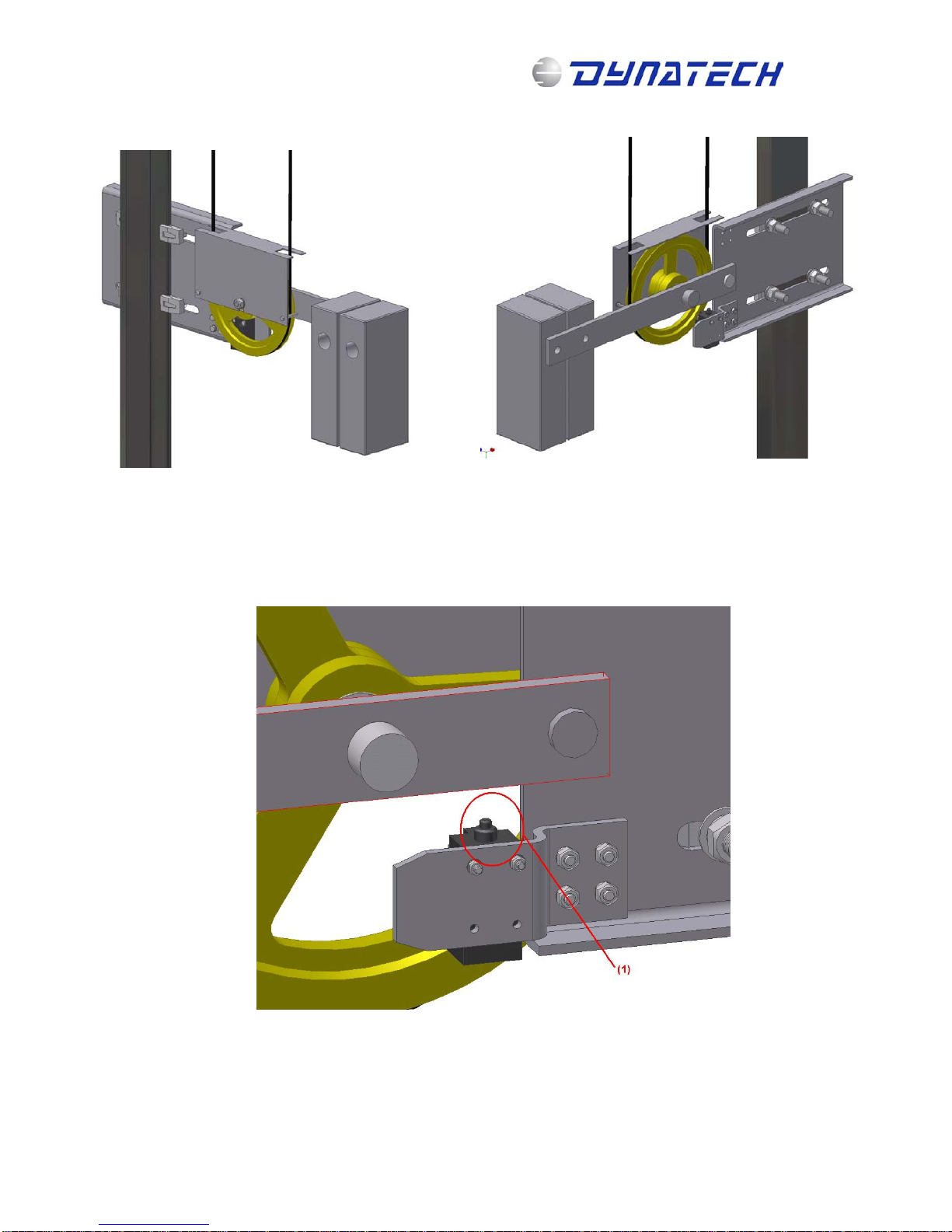 DYNATECH

(1)