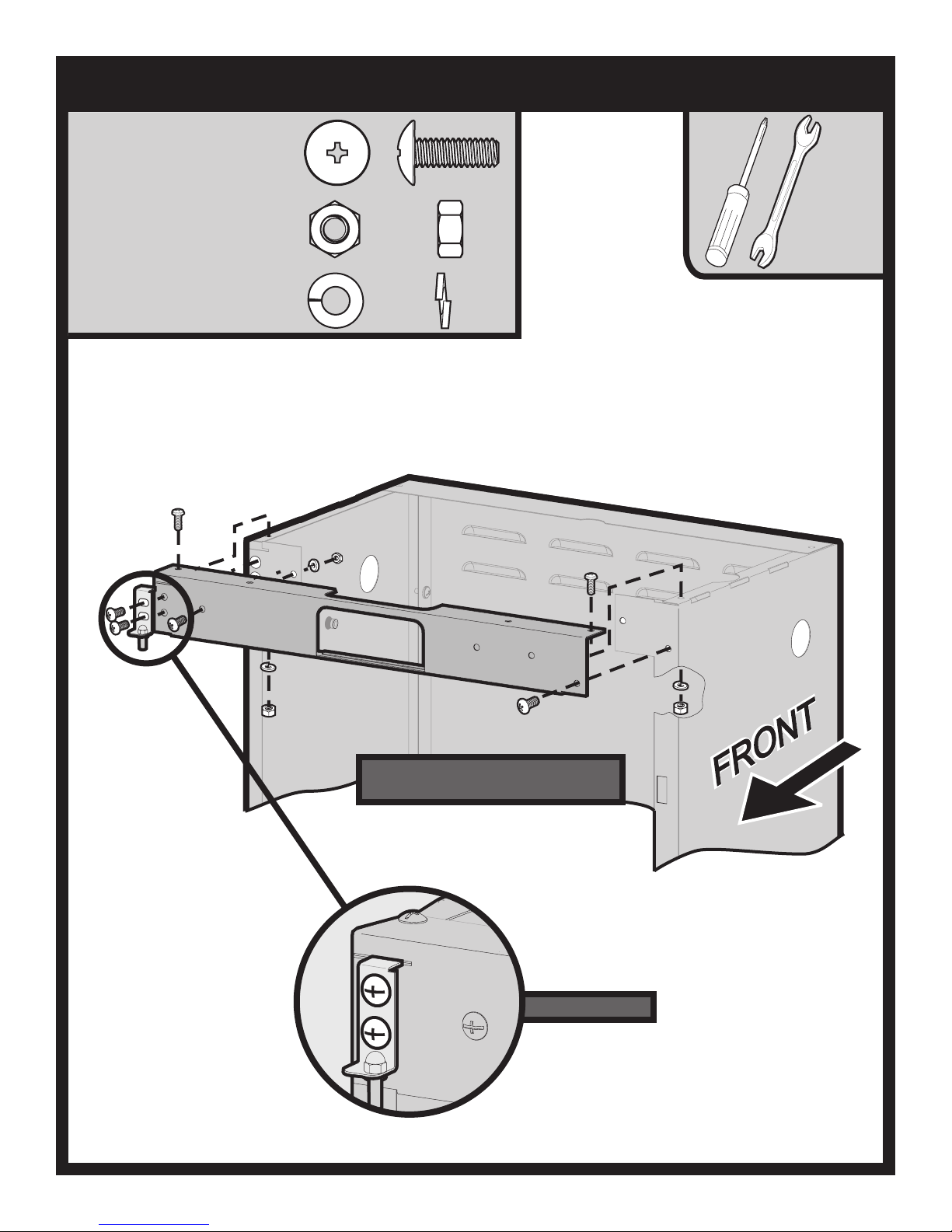 FRONT