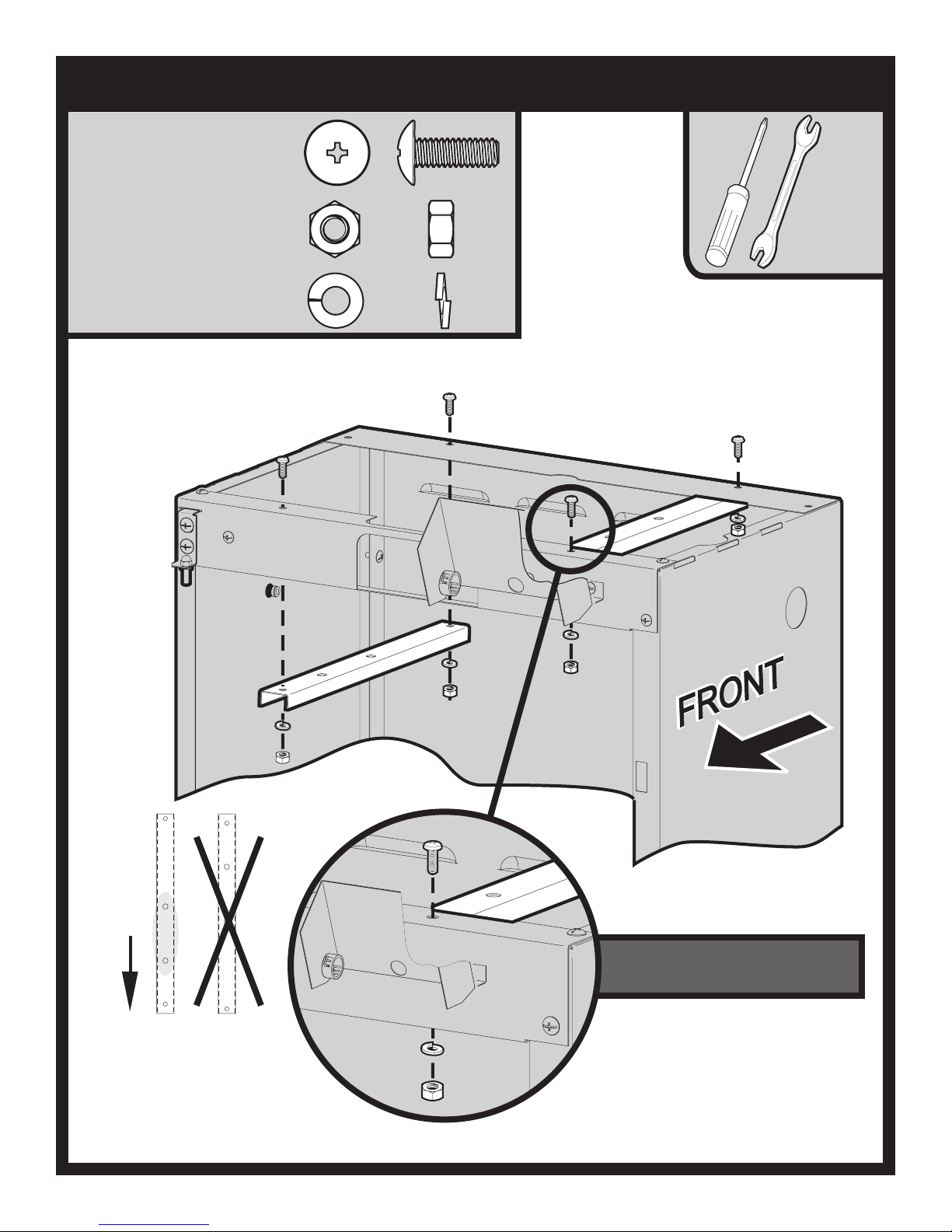 FRONT