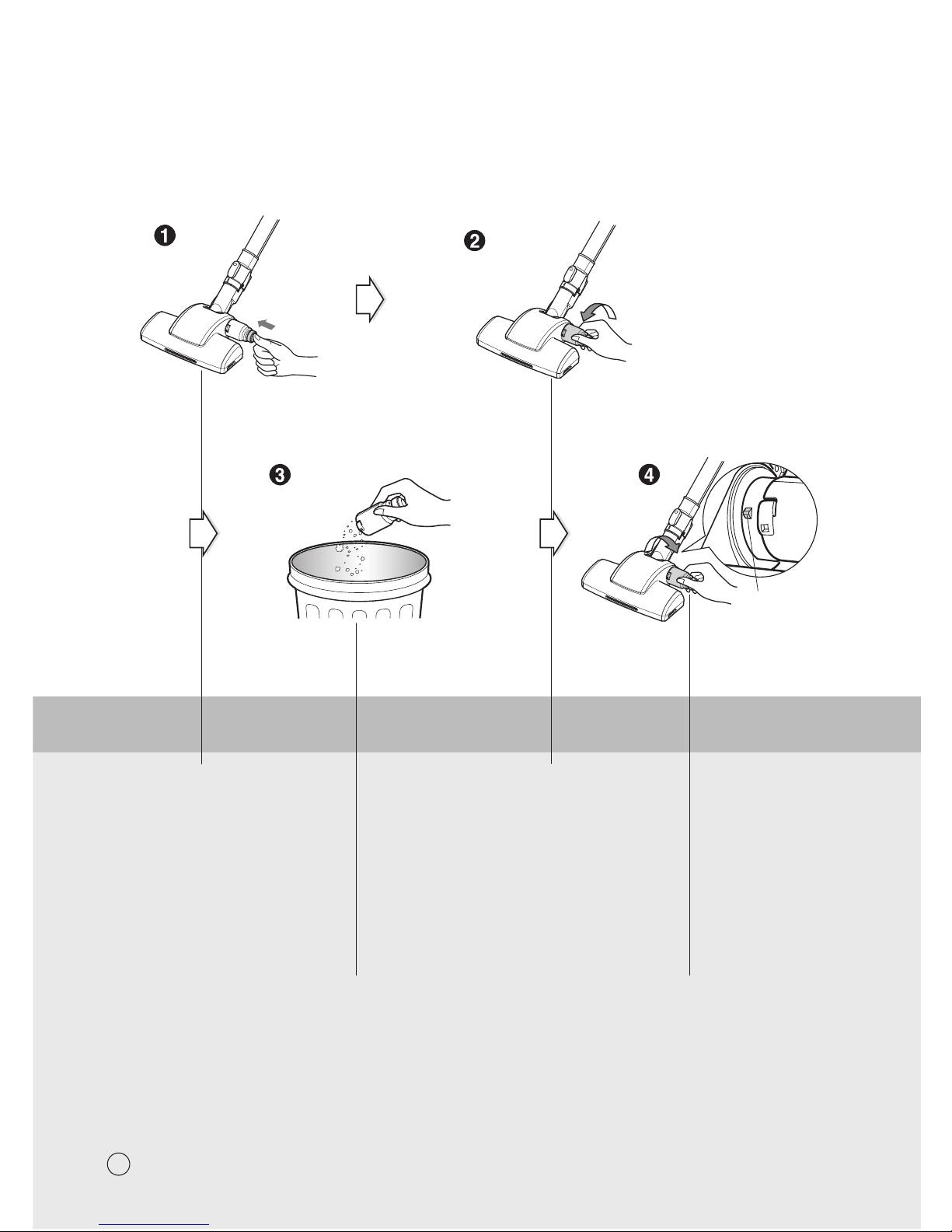 ❶
❷
❸
❹