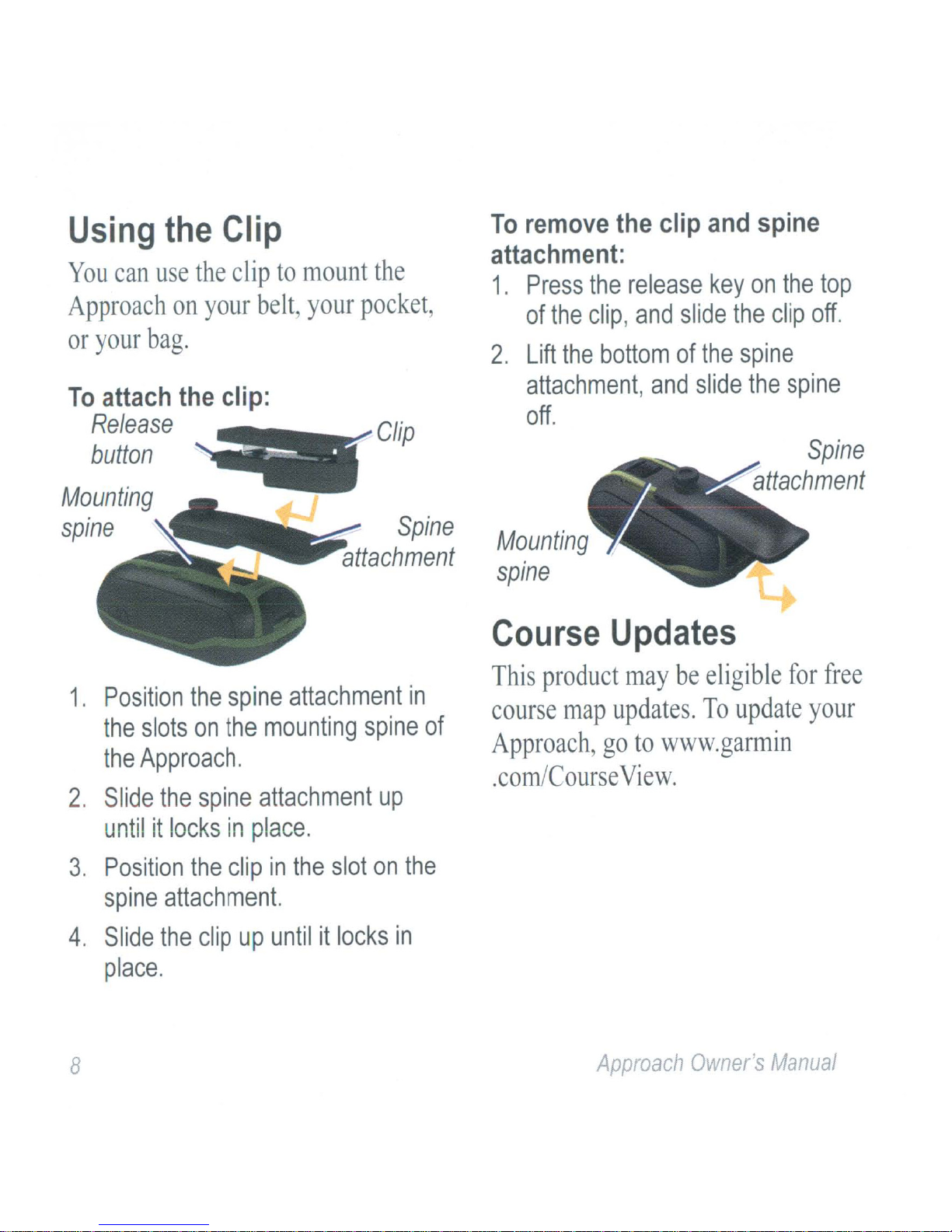 Using the Clip

You can use the clip to mount the Approach on your belt, your pocket, or your bag.

To attach the clip:

Release button

Clip

Mounting spine

Spine attachment

1. Position the spine attachment in the slots on the mounting spine of the Approach.
2. Slide the spine attachment up until it locks in place.
3. Position the clip in the slot on the spine attachment.
4. Slide the clip up until it locks in place.

To remove the clip and spine attachment:

1. Press the release key on the top of the clip, and slide the clip off.
2. Lift the bottom of the spine attachment, and slide the spine off.

Spine attachment

Mounting spine

Course Updates

This product may be eligible for free course map updates. To update your Approach, go to www.garmin.com/CourseView.

8

Approach Owner's Manual