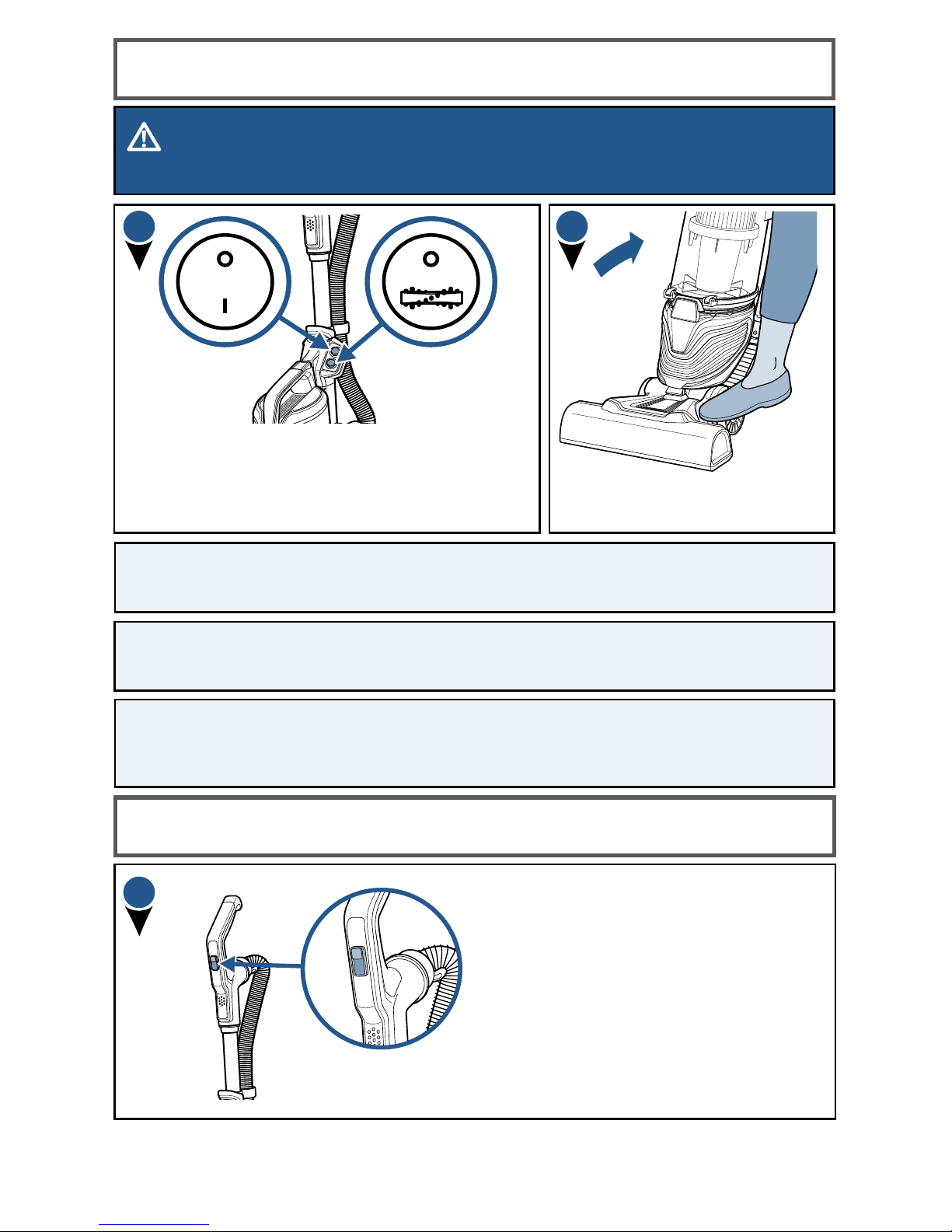 O
I
O