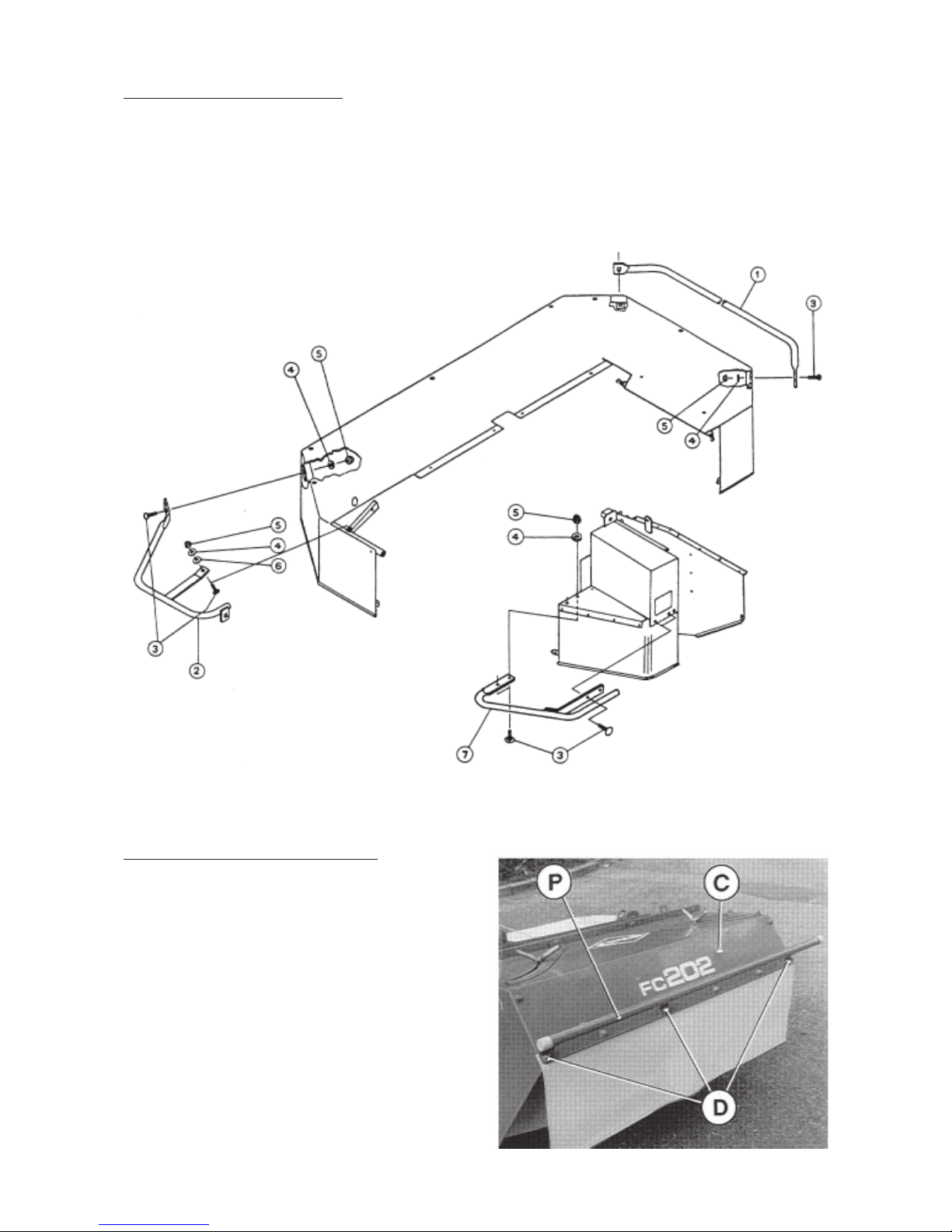 1

3

4

5

5

4

5

4

6

3

2

5

4

7

3

P

C

FC202

D