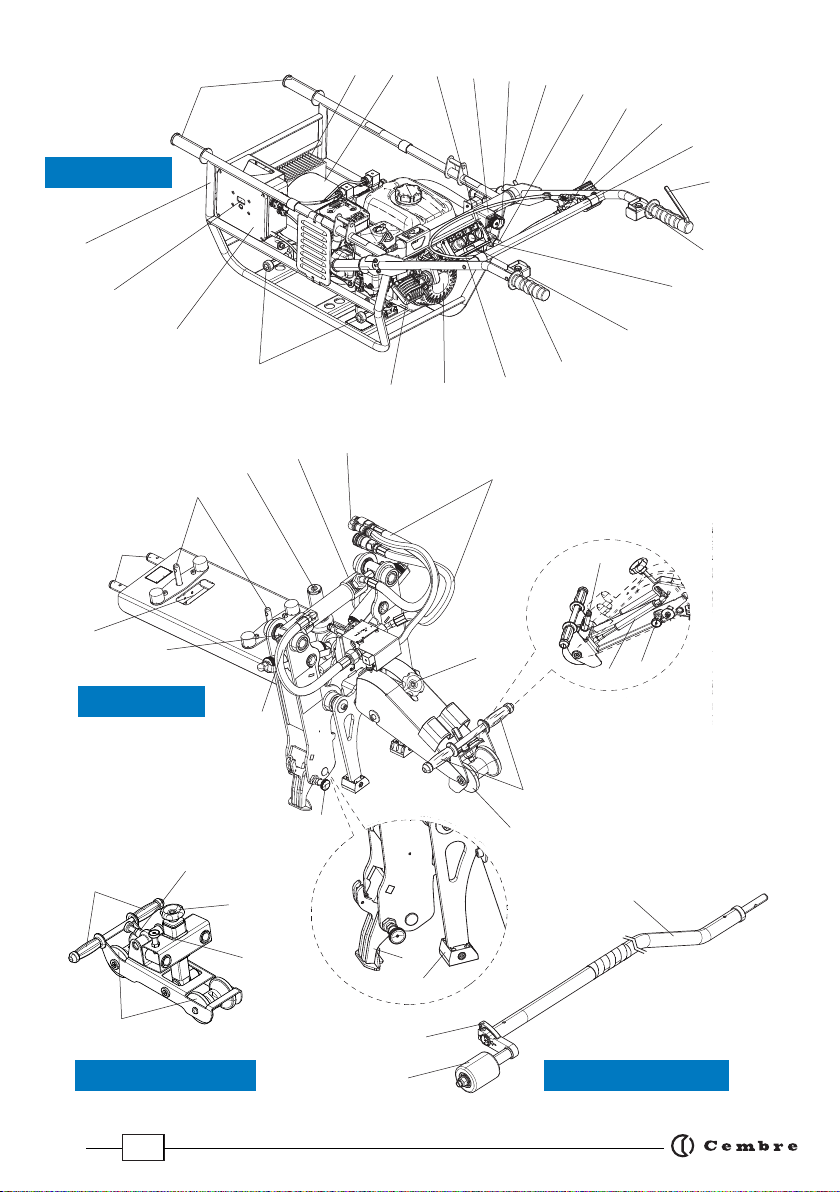 Cembre