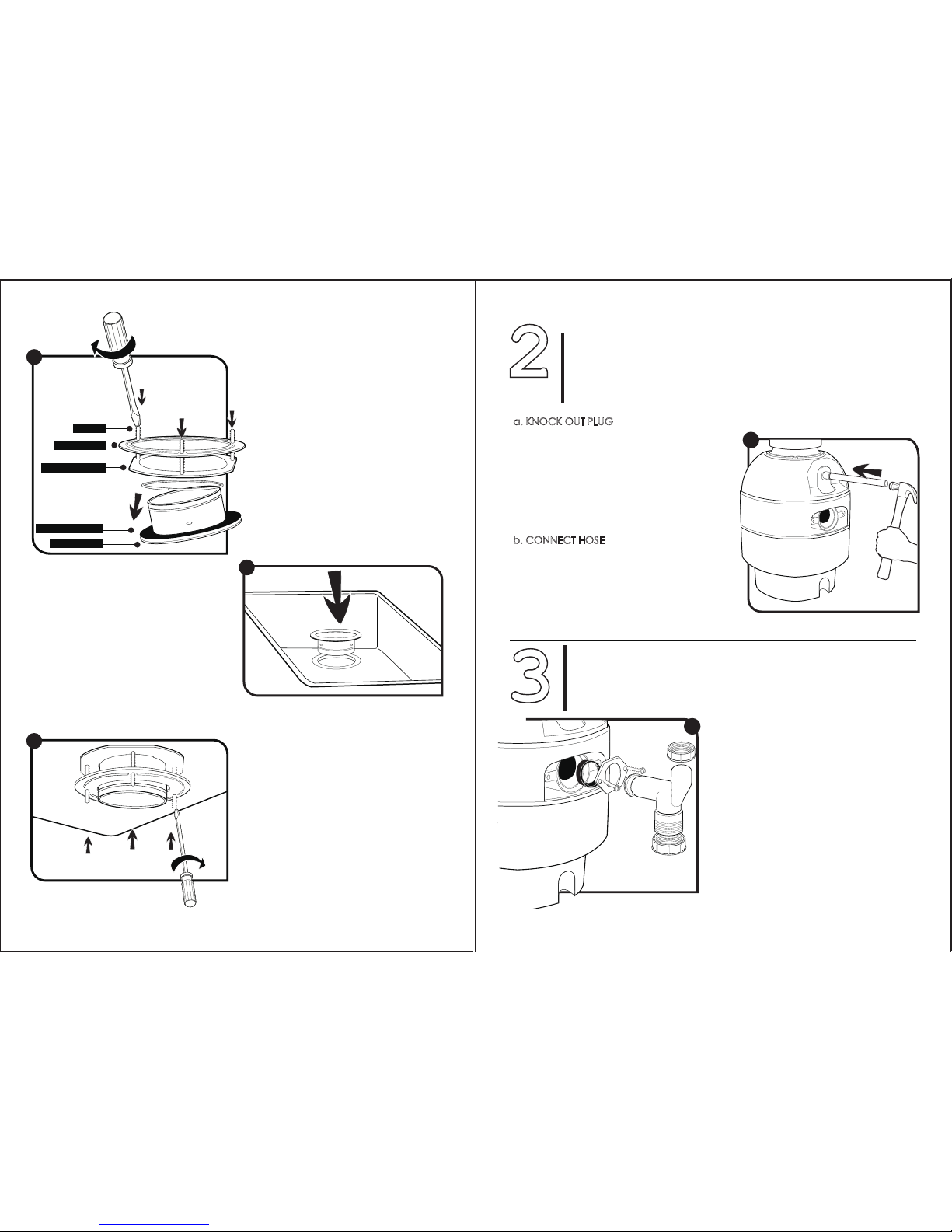 2

a. KNOCK OUT PLUG

b. CONNECT HOSE

3