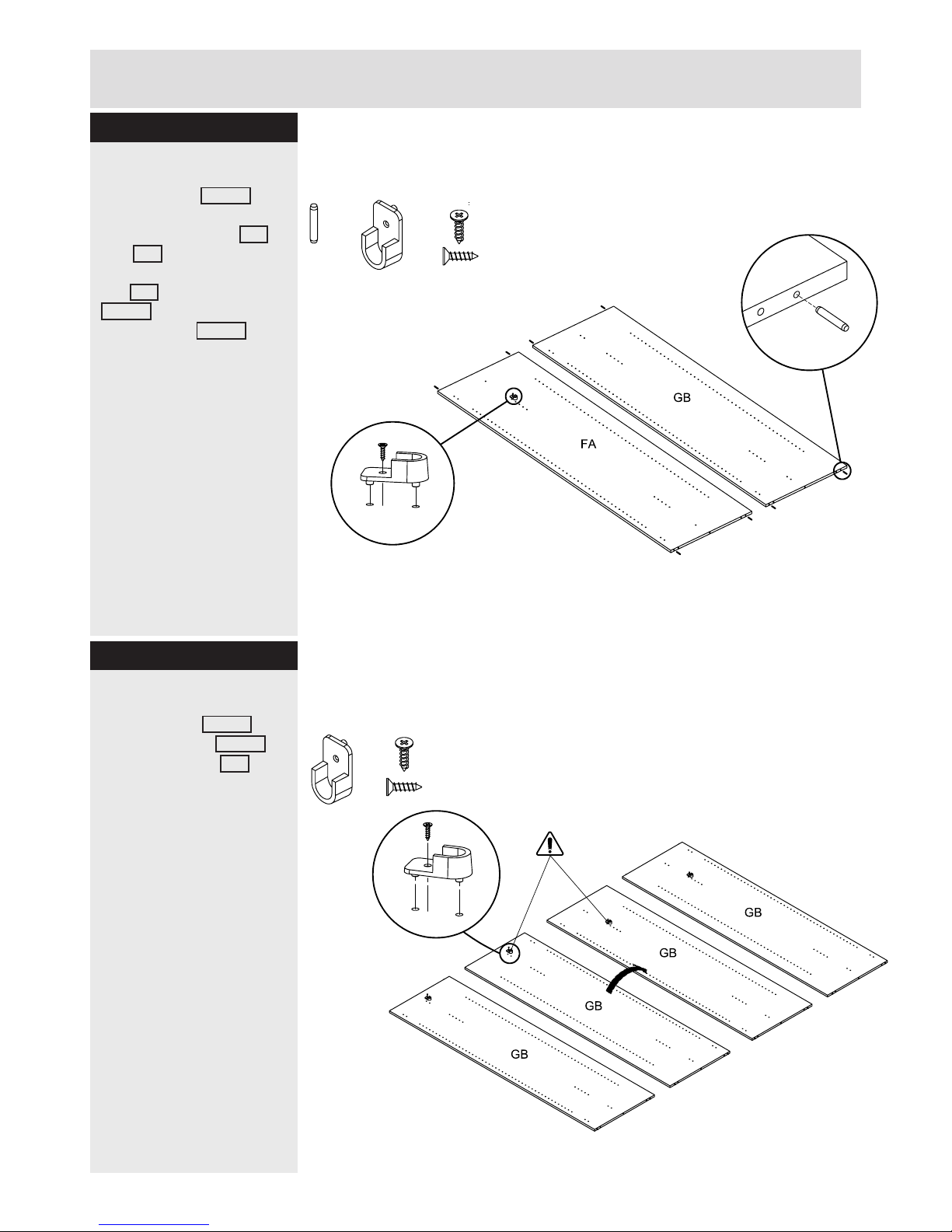 GB

FA

GB

GB

GB

GB