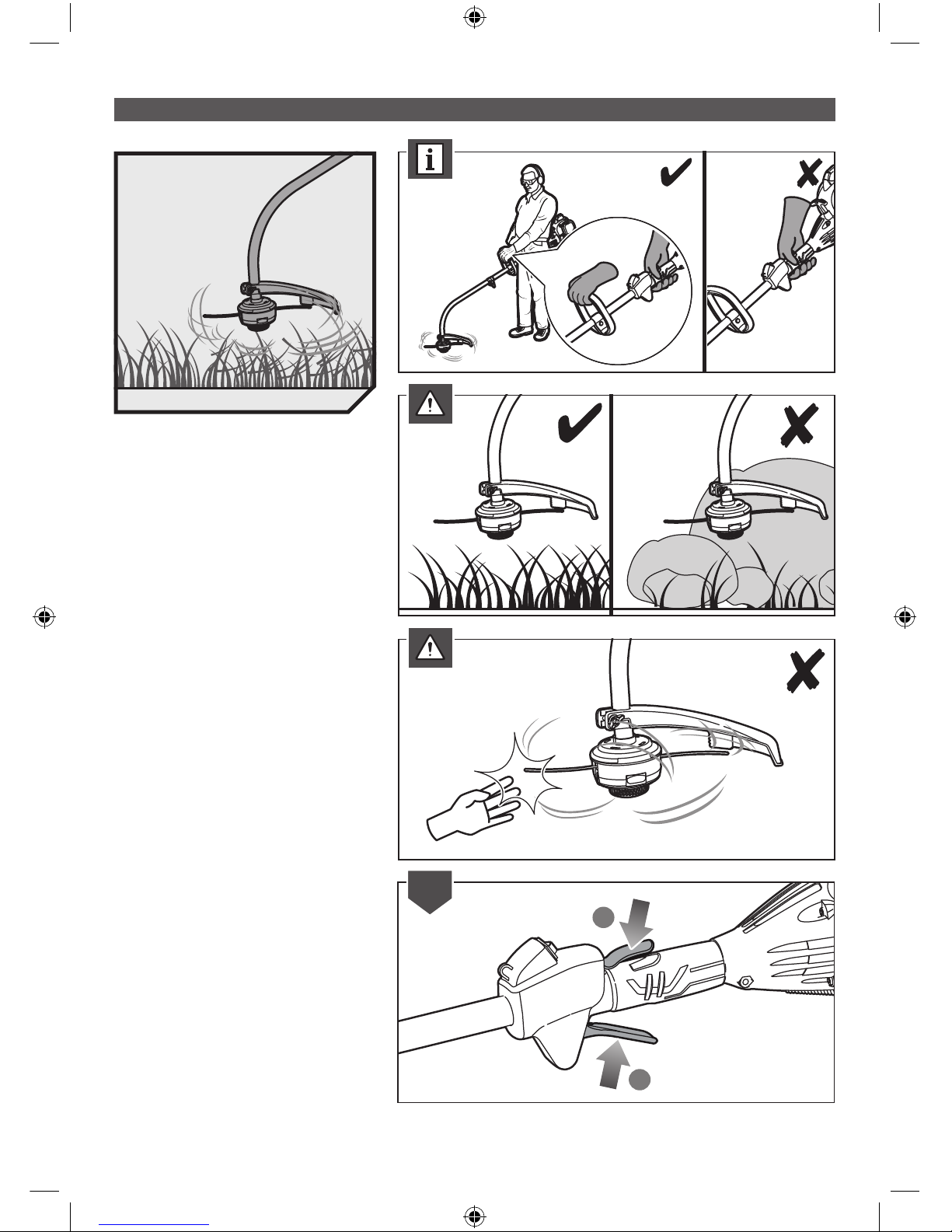 i