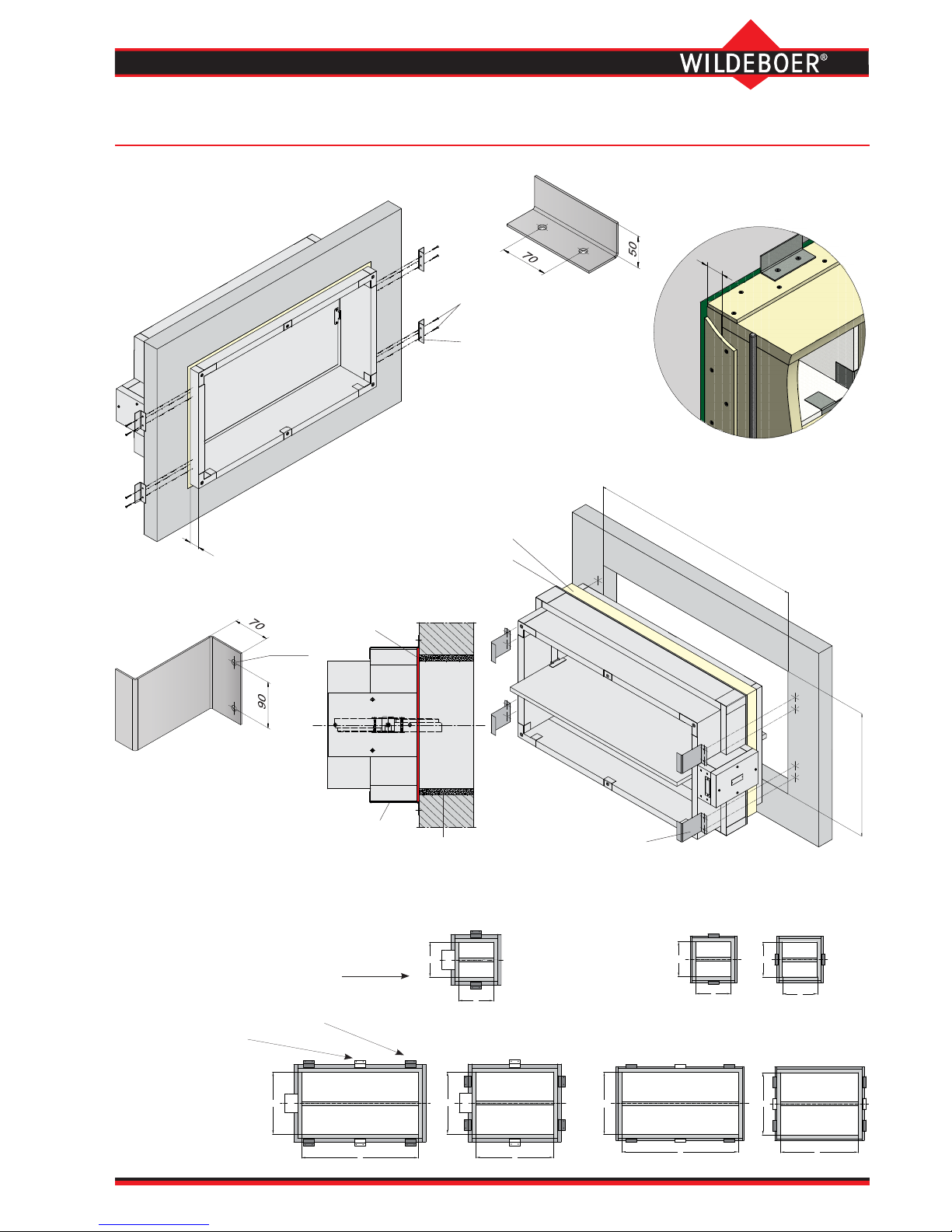 WILDEBOER®

70

50

70

90