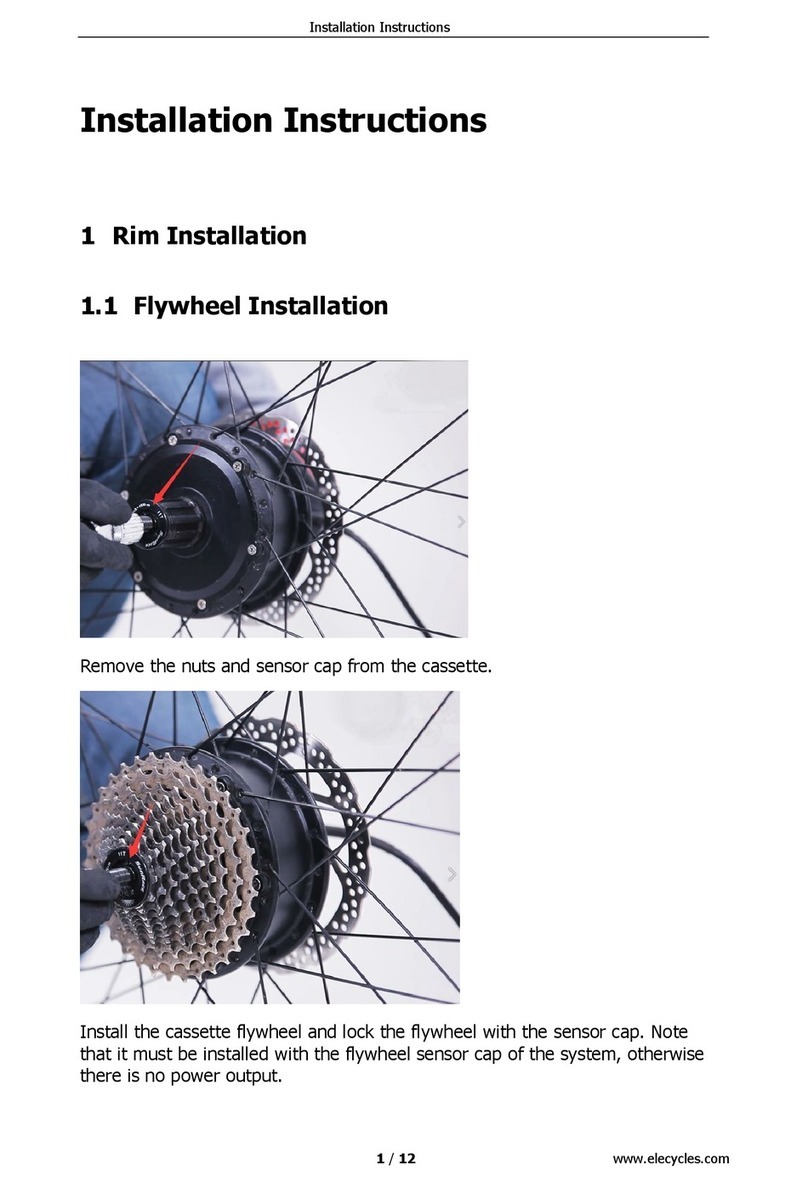 Installation Instructions

Installation Instructions

1 Rim Installation

1.1 Flywheel Installation

Remove the nuts and sensor cap from the cassette.

Install the cassette flywheel and lock the flywheel with the sensor cap. Note that it must be installed with the flywheel sensor cap of the system, otherwise there is no power output.

1 / 12

www.elecycles.com