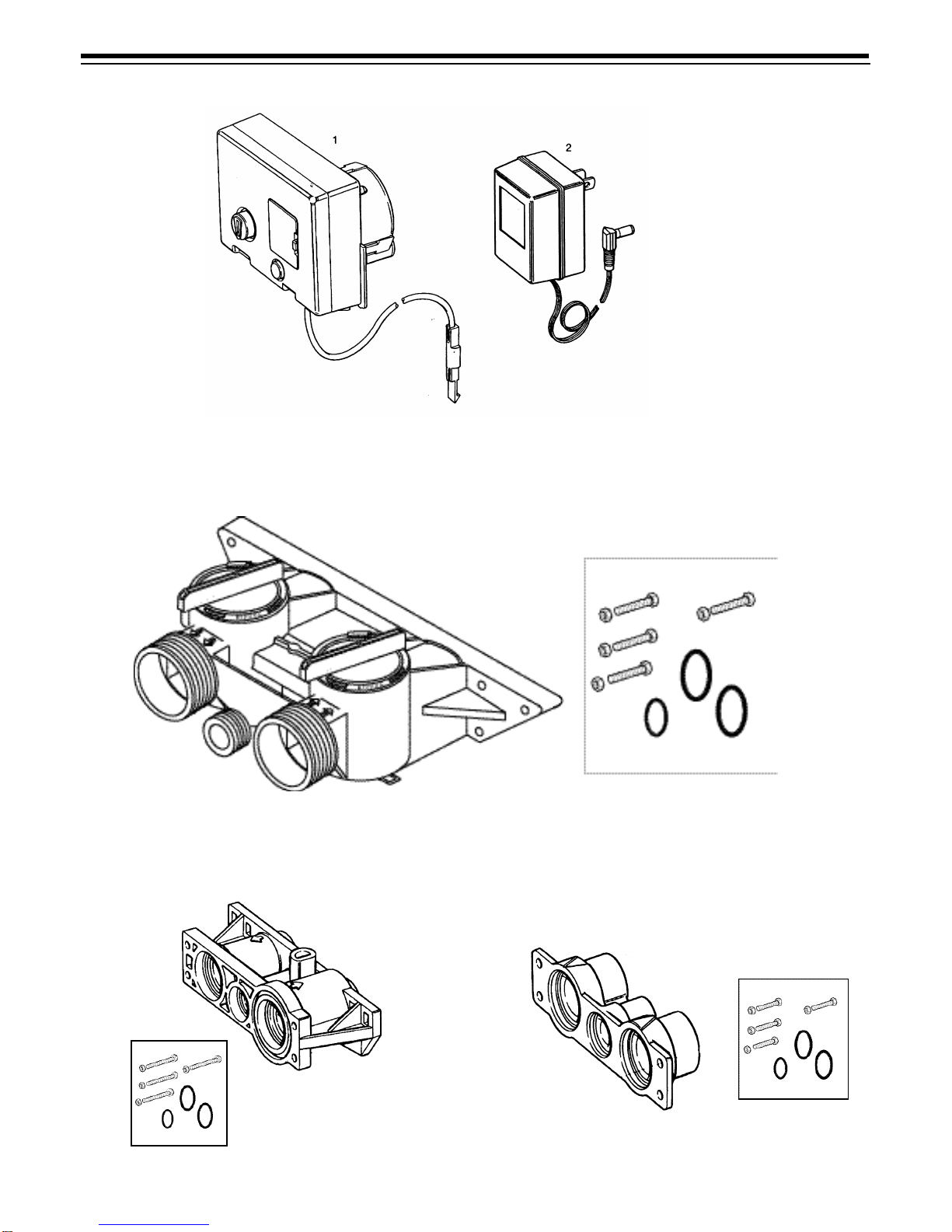 1

2