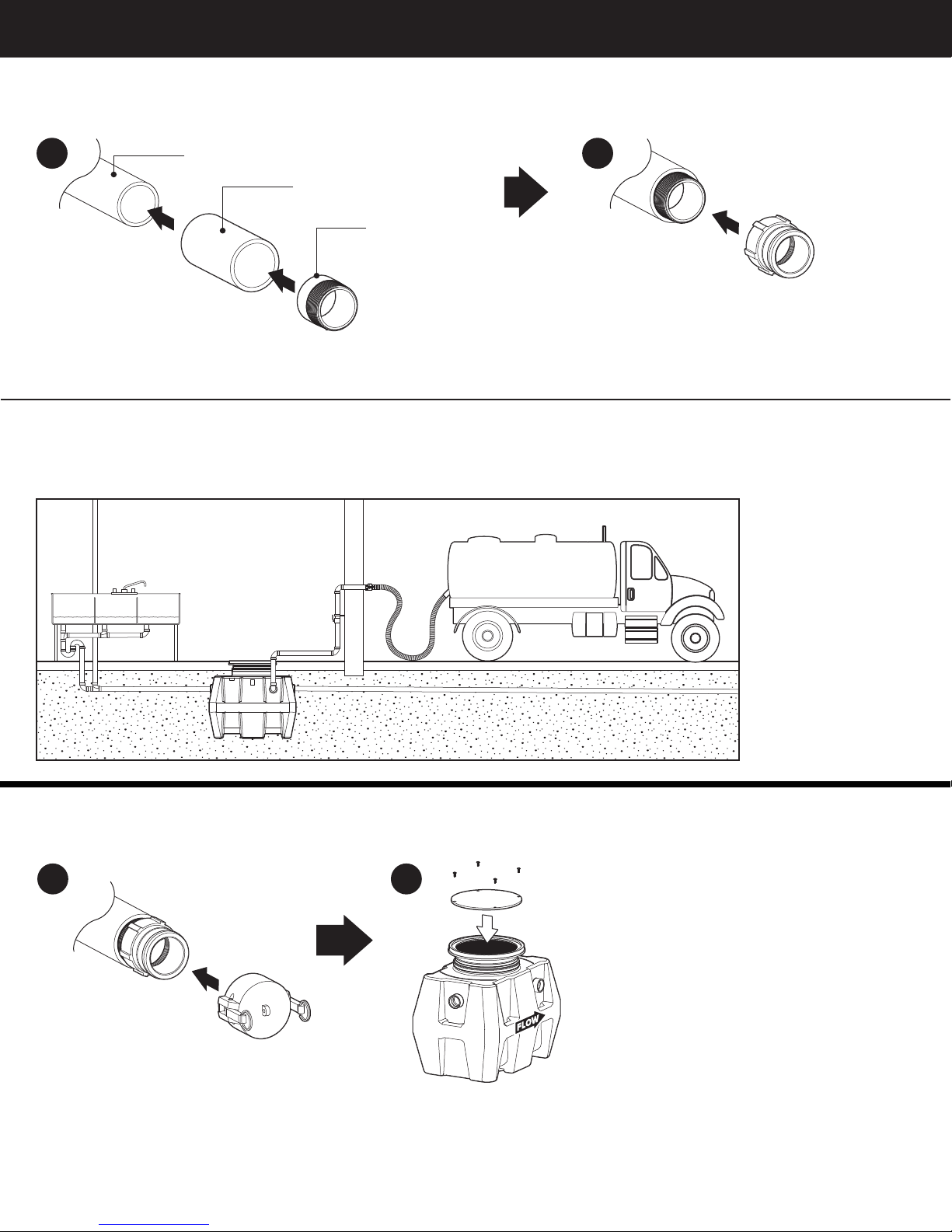 FLOW