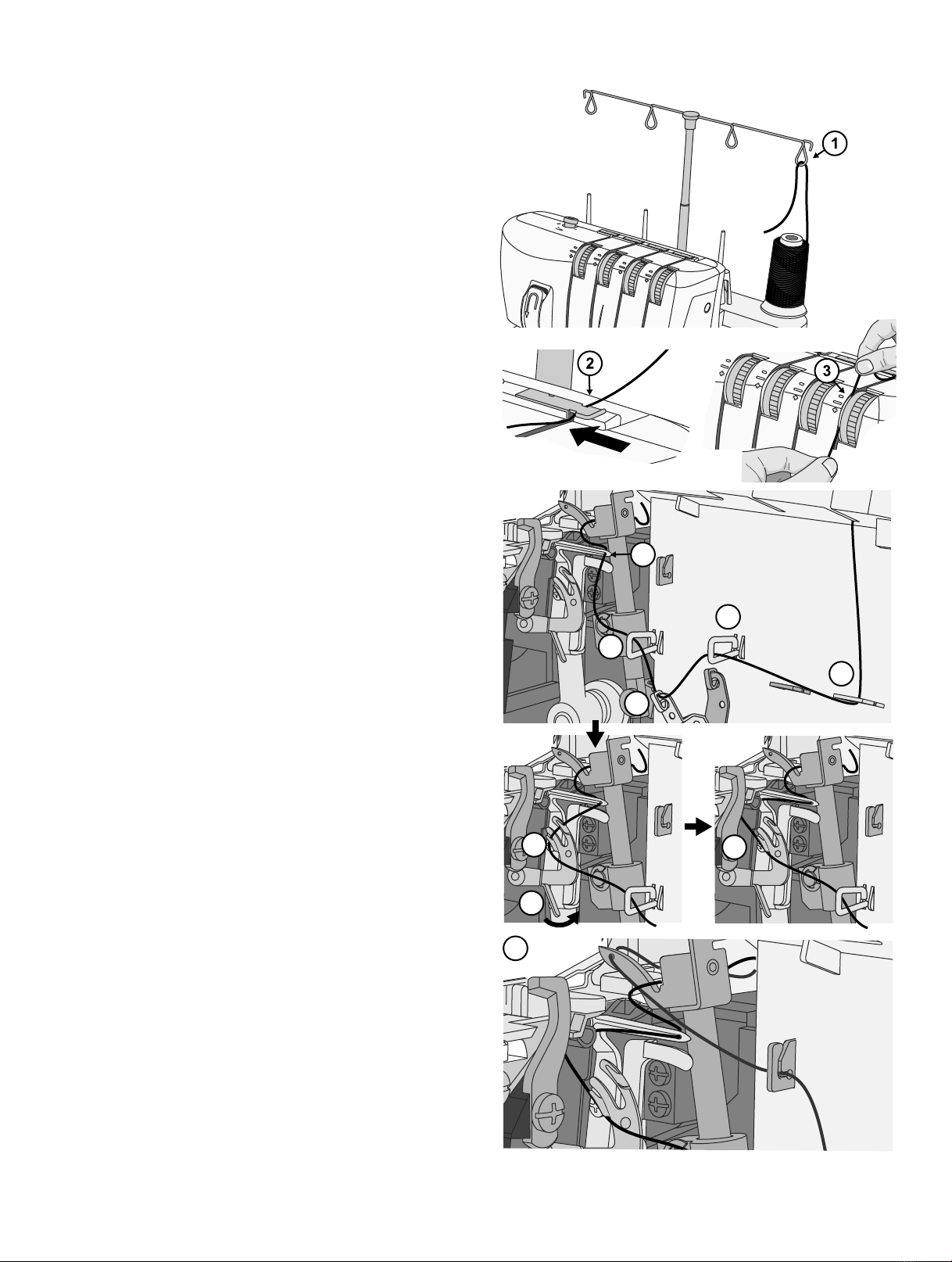 1

2

3