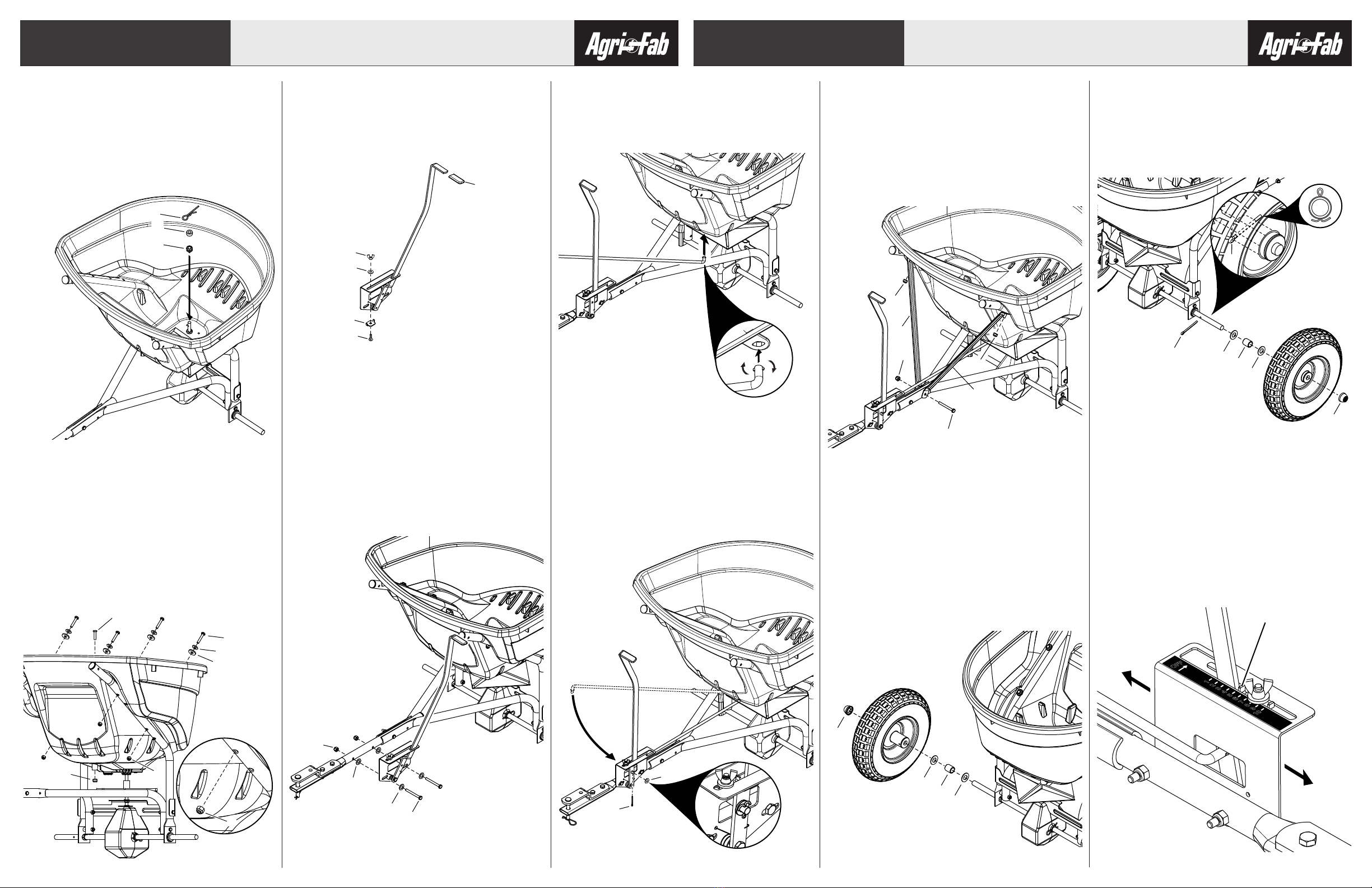 Agri-Fab

Agri-Fab