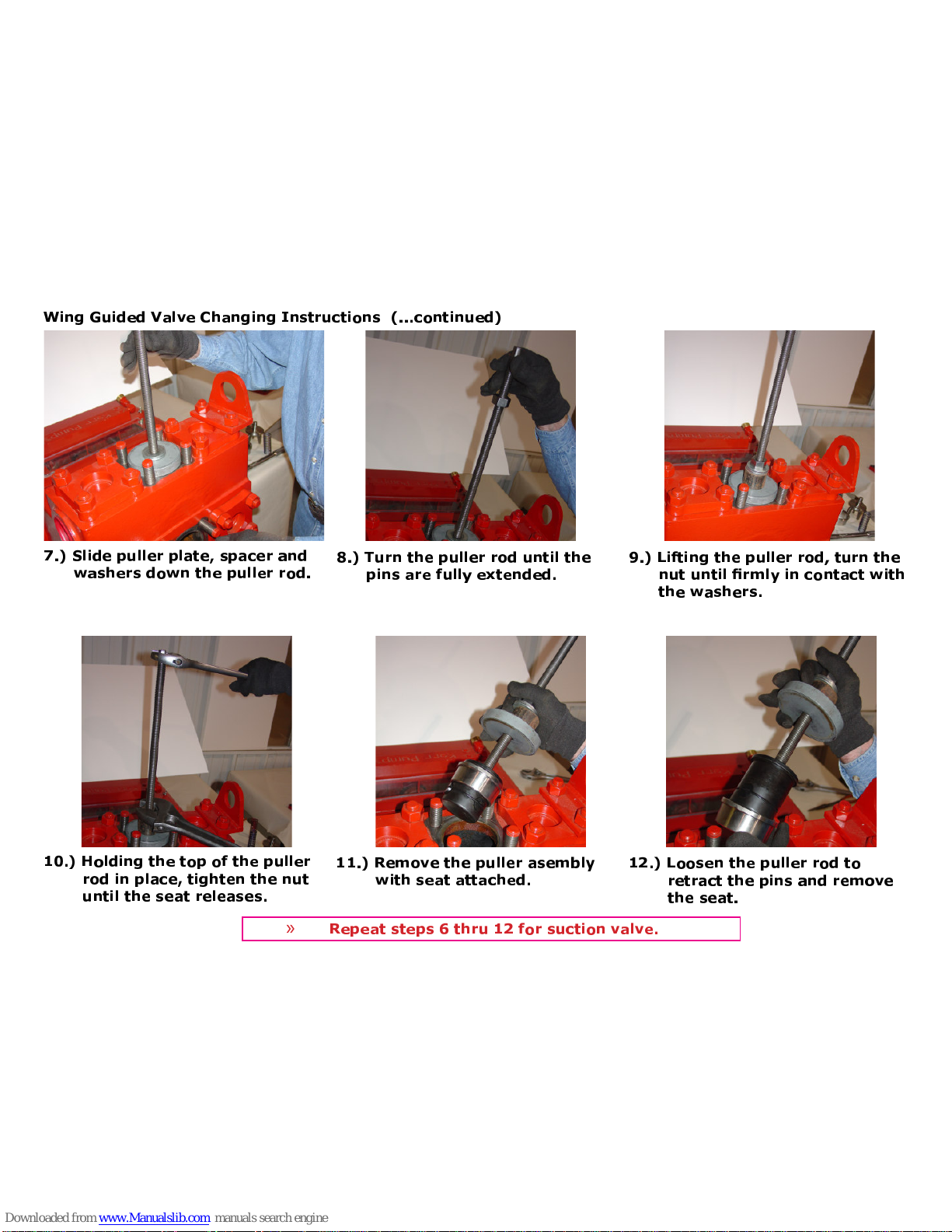 Wing Guided Valve Changing Instructions (...continued)

7.) Slide puller plate, spacer and washers down the puller rod.

8.) Turn the puller rod until the pins are fully extended.

9.) Lifting the puller rod, turn the nut until firmly in contact with the washers.

10.) Holding the top of the puller rod in place, tighten the nut until the seat releases.

11.) Remove the puller asembly with seat attached.

12.) Loosen the puller rod to retract the pins and remove the seat.

» Repeat steps 6 thru 12 for suction valve.

Downloaded from www.Manualslib.com manuals search engine