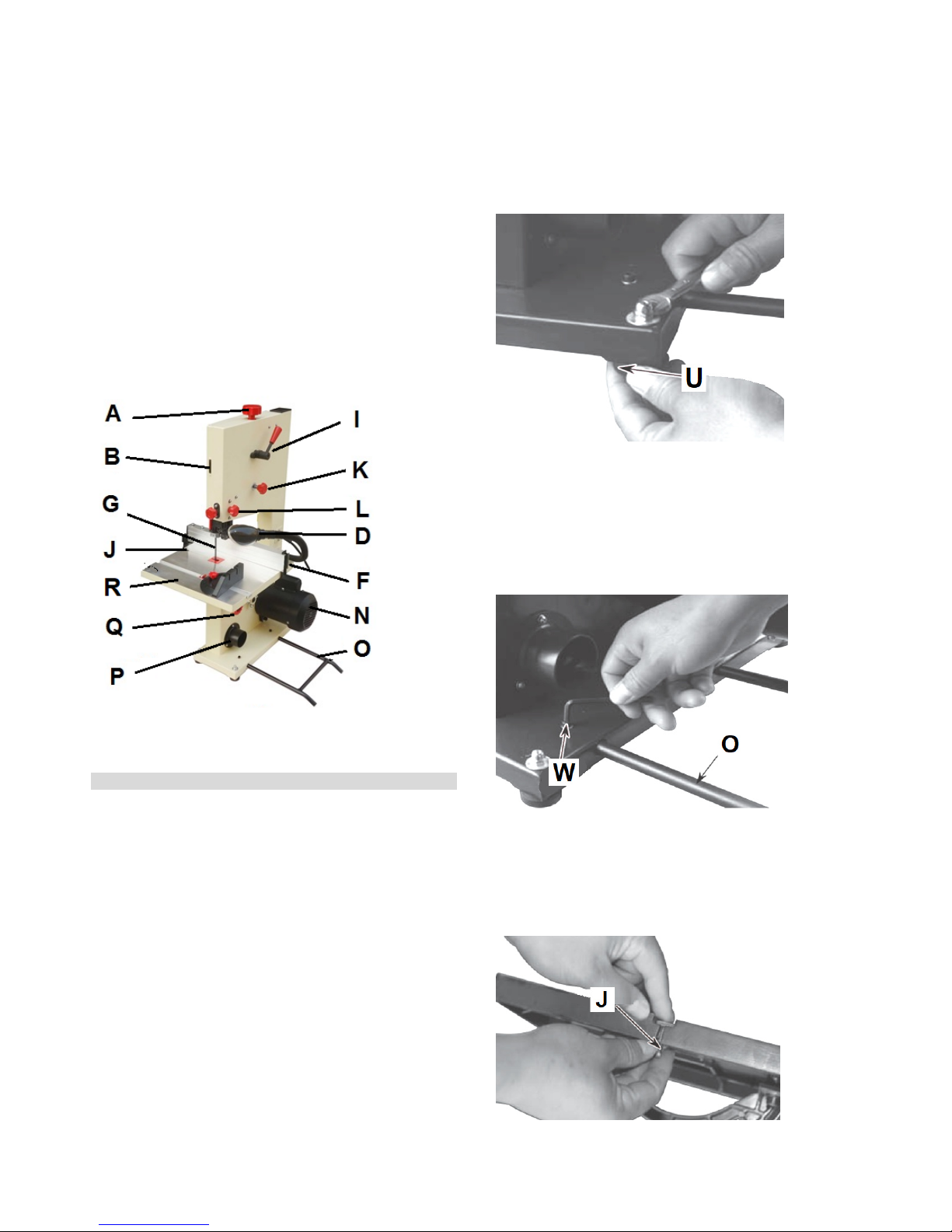 A
B
G
J
R
Q
P
I
K
L
D
F
N
O

U

W
O

J