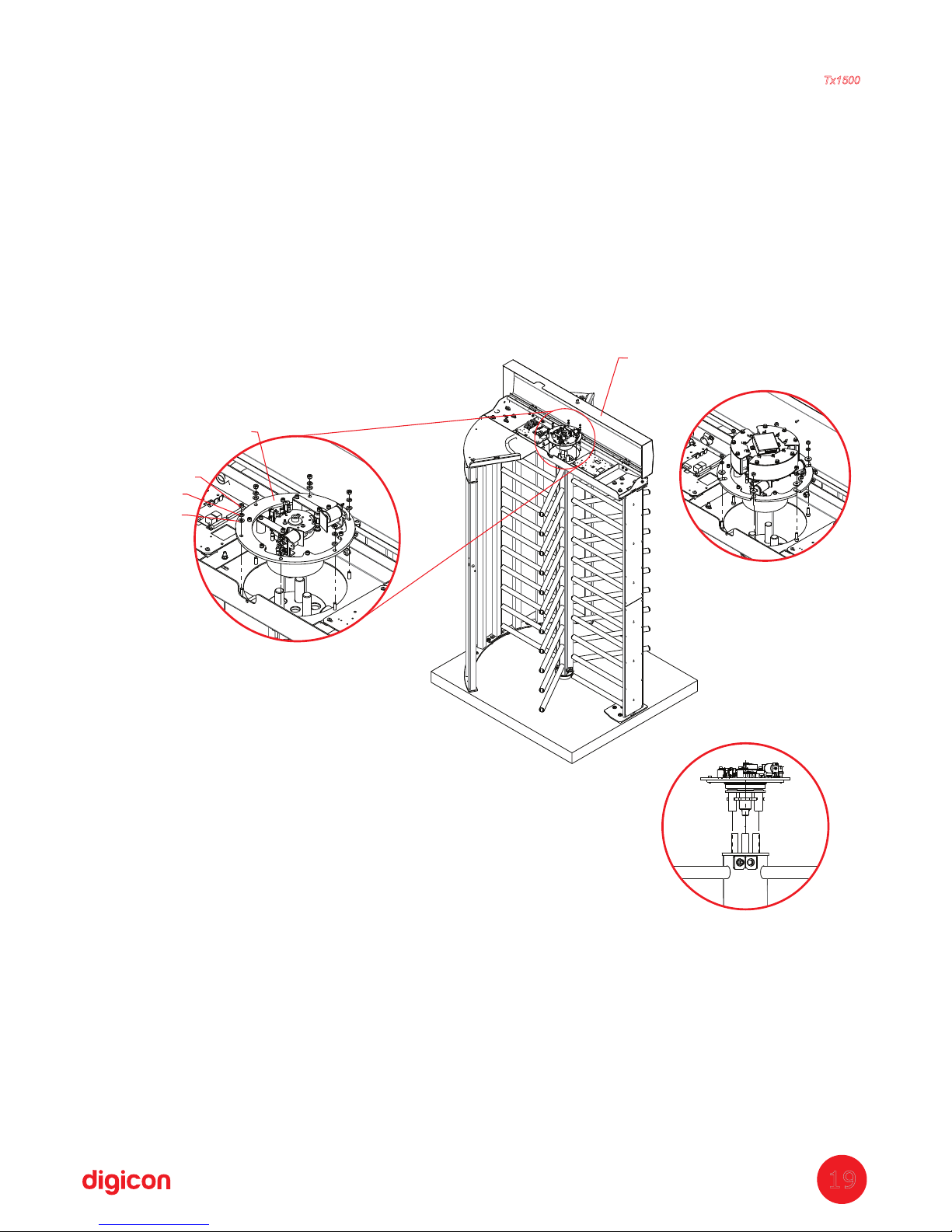 Tx1500

digicon

19