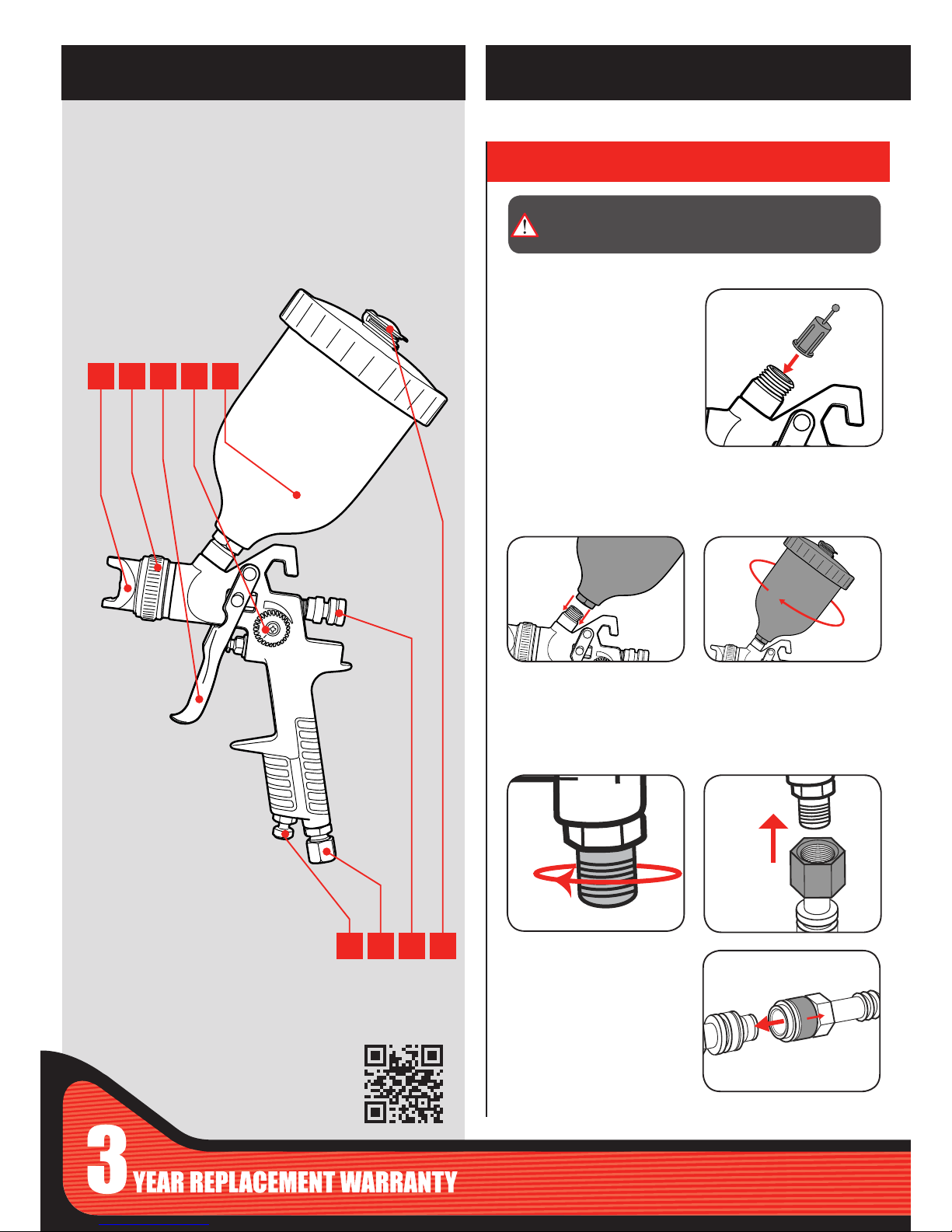 3 YEAR REPLACEMENT WARRANTY