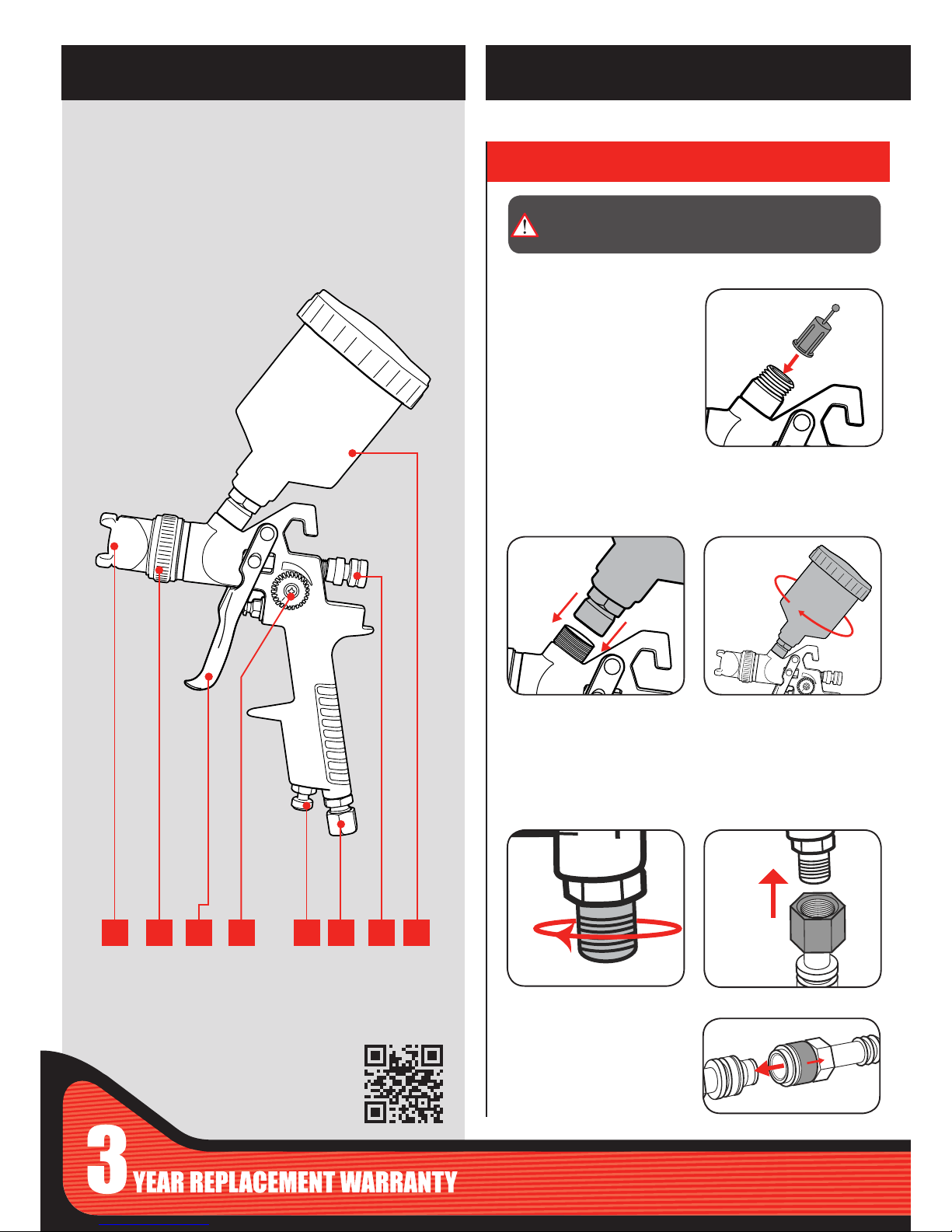 3 YEAR REPLACEMENT WARRANTY