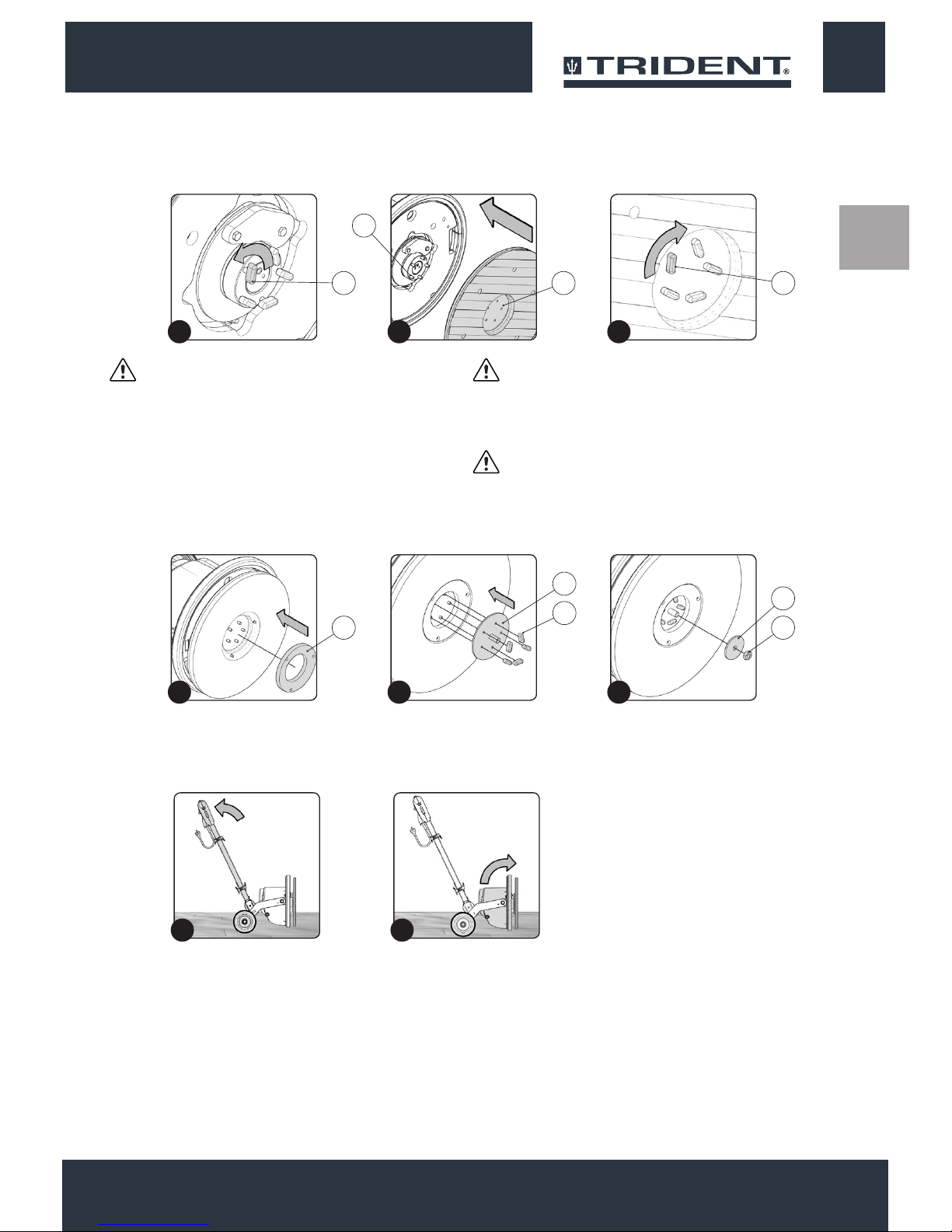 TRIDENT®