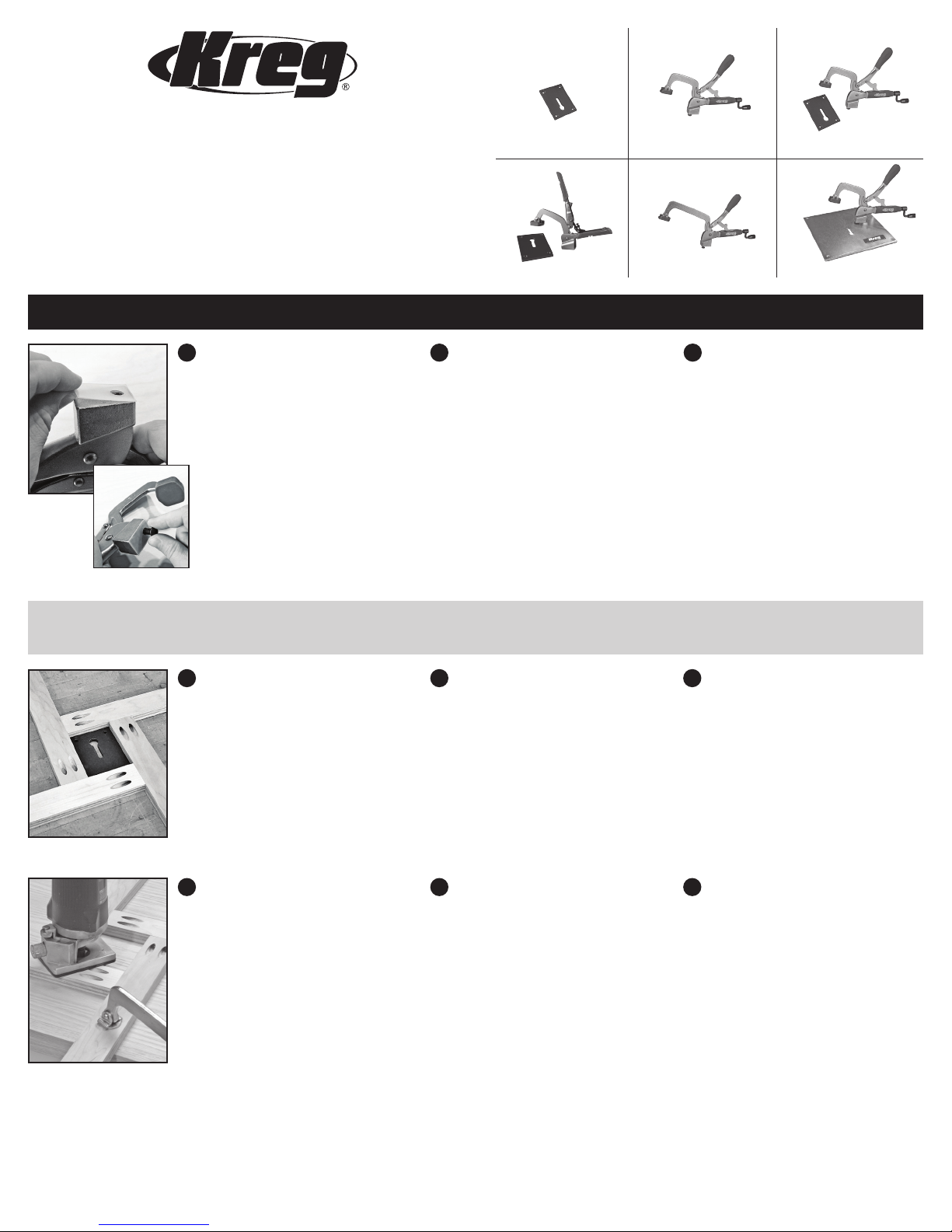 Kreg®

Kreg