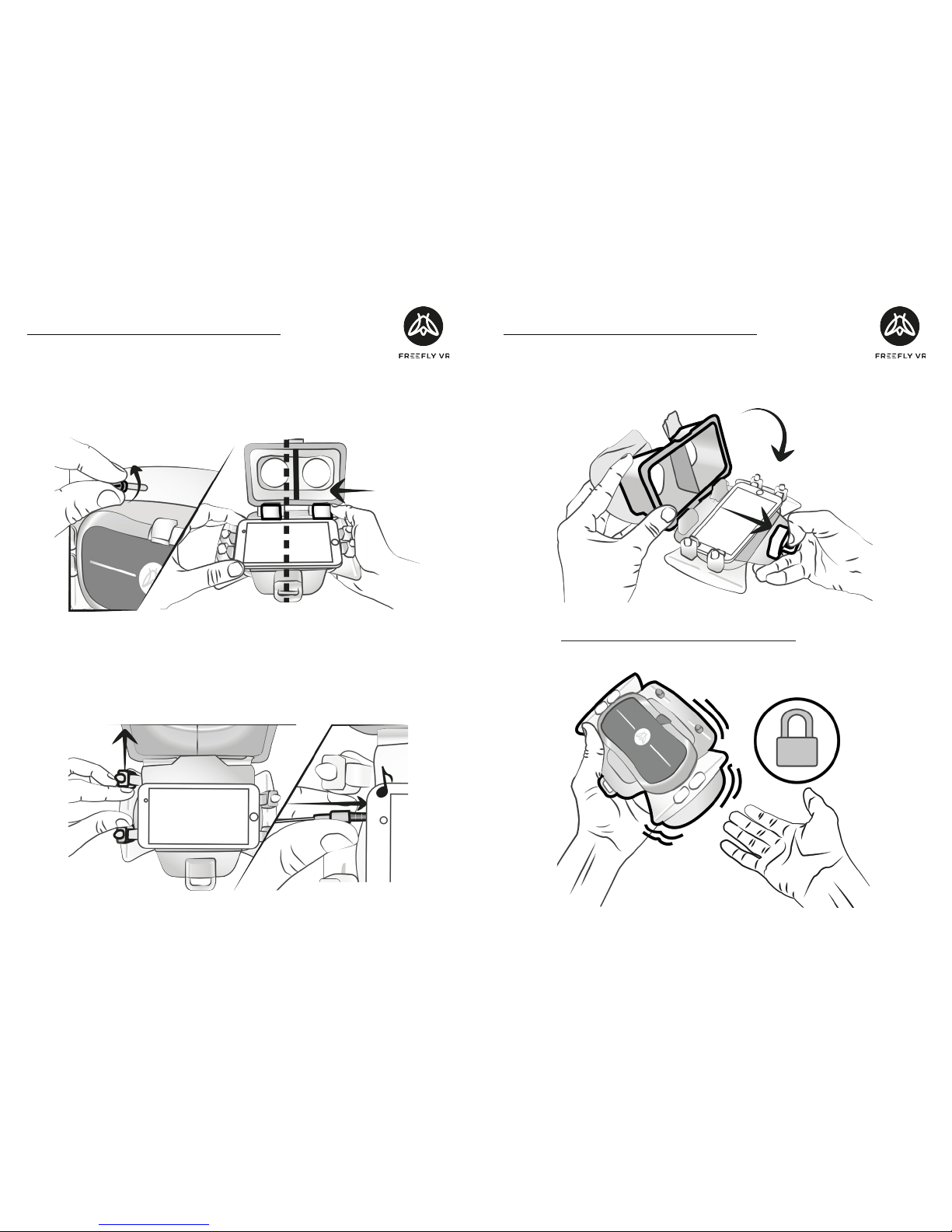 FREEFLY VR

FREEFLY VR