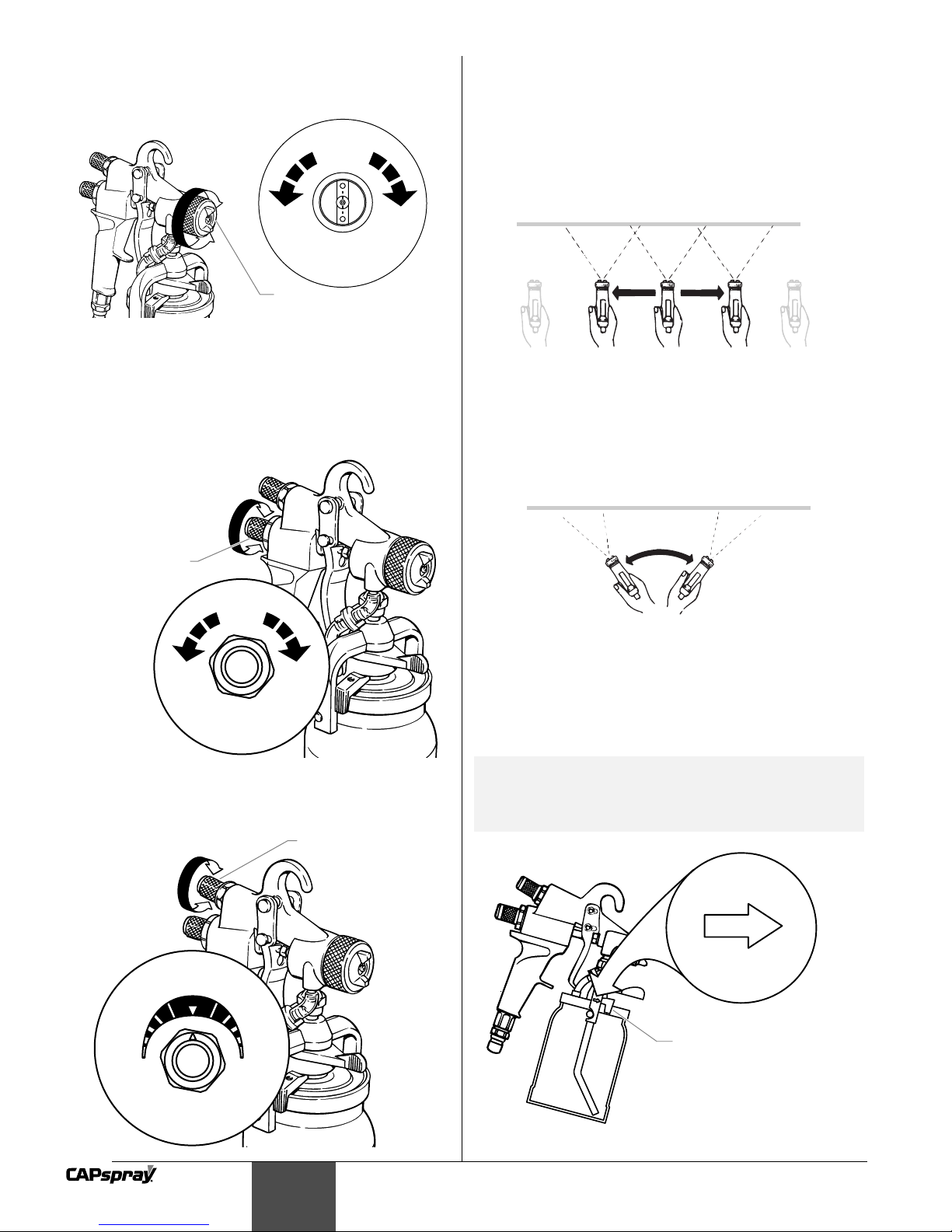 CAPspray