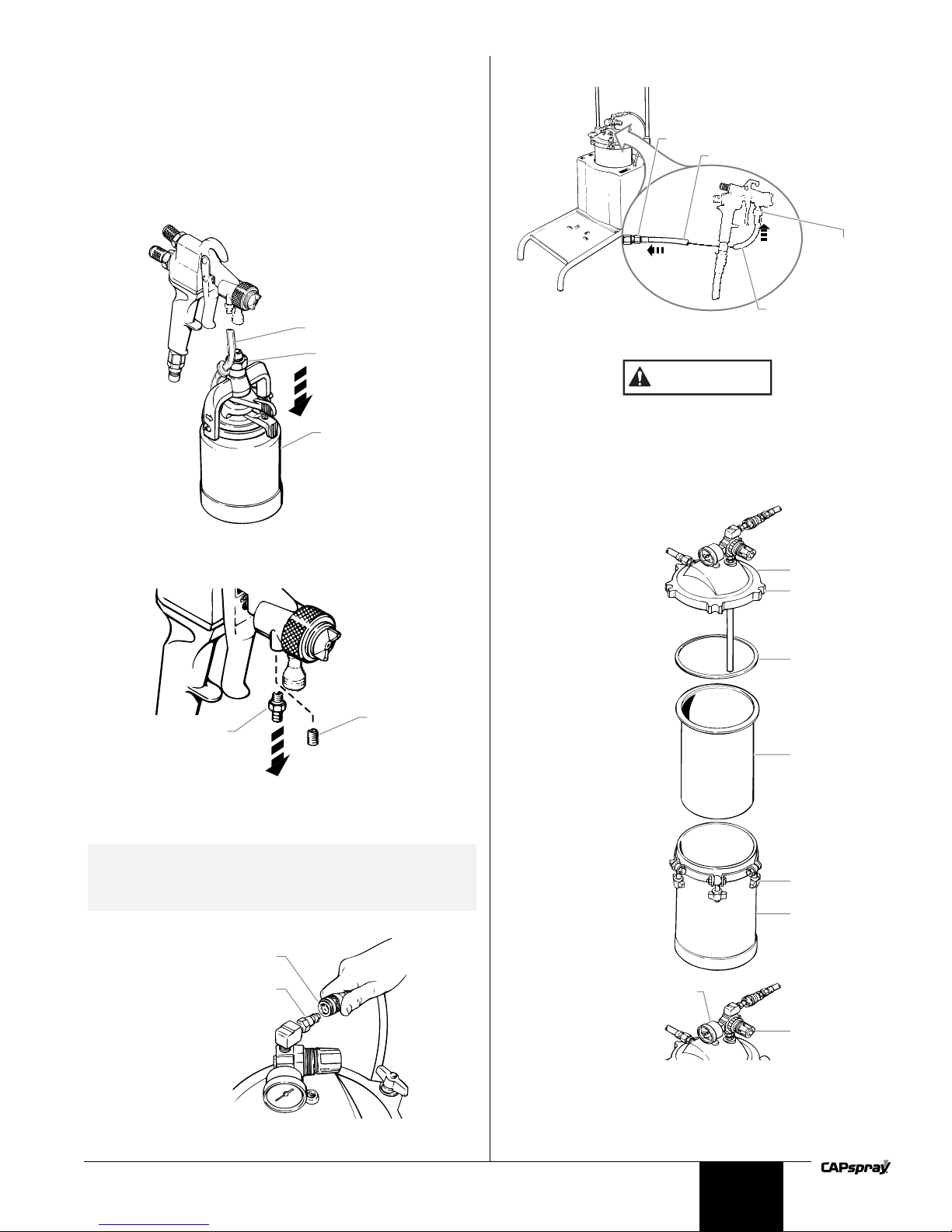 CAPspray