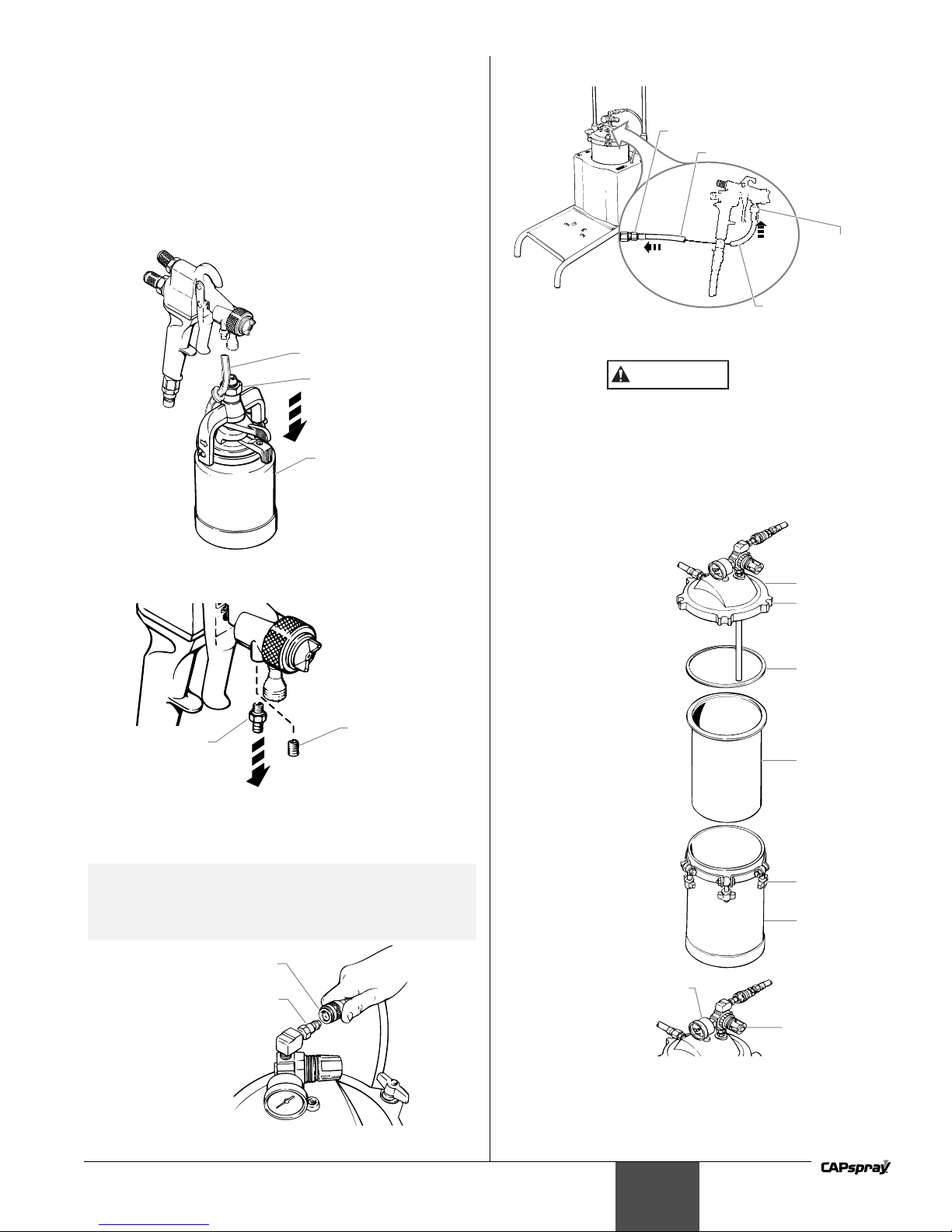 CAPspray