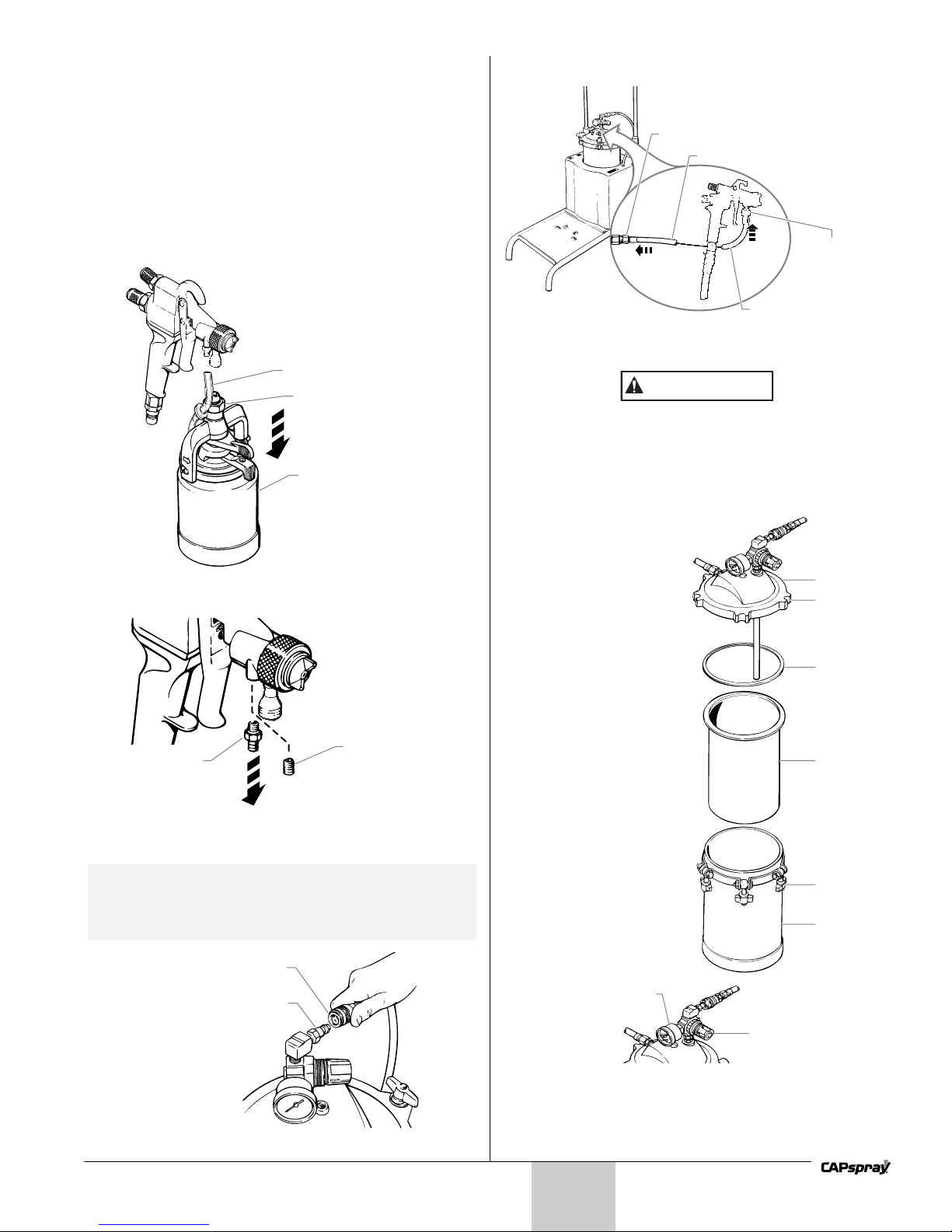 CAPspray