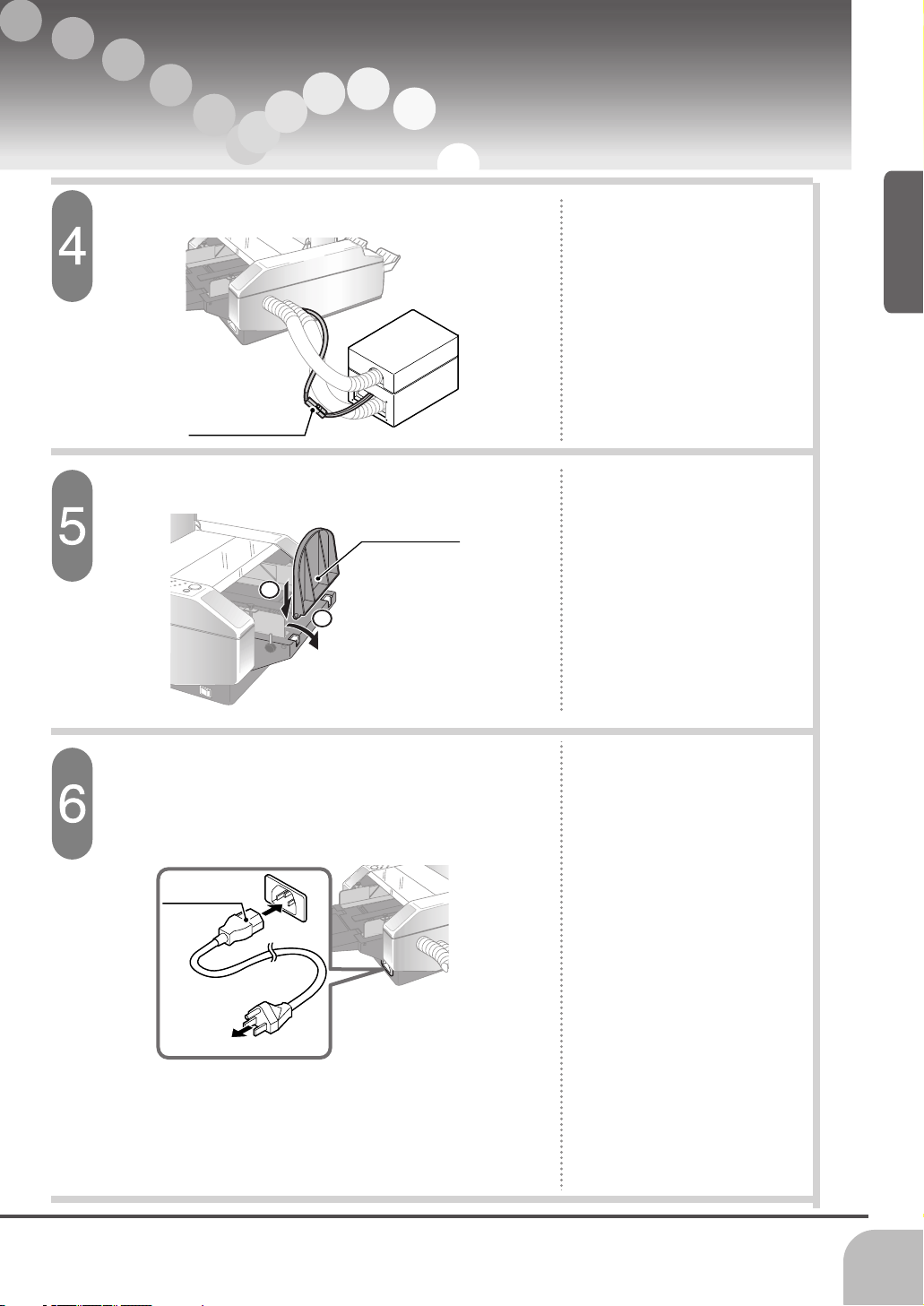 4

5

6