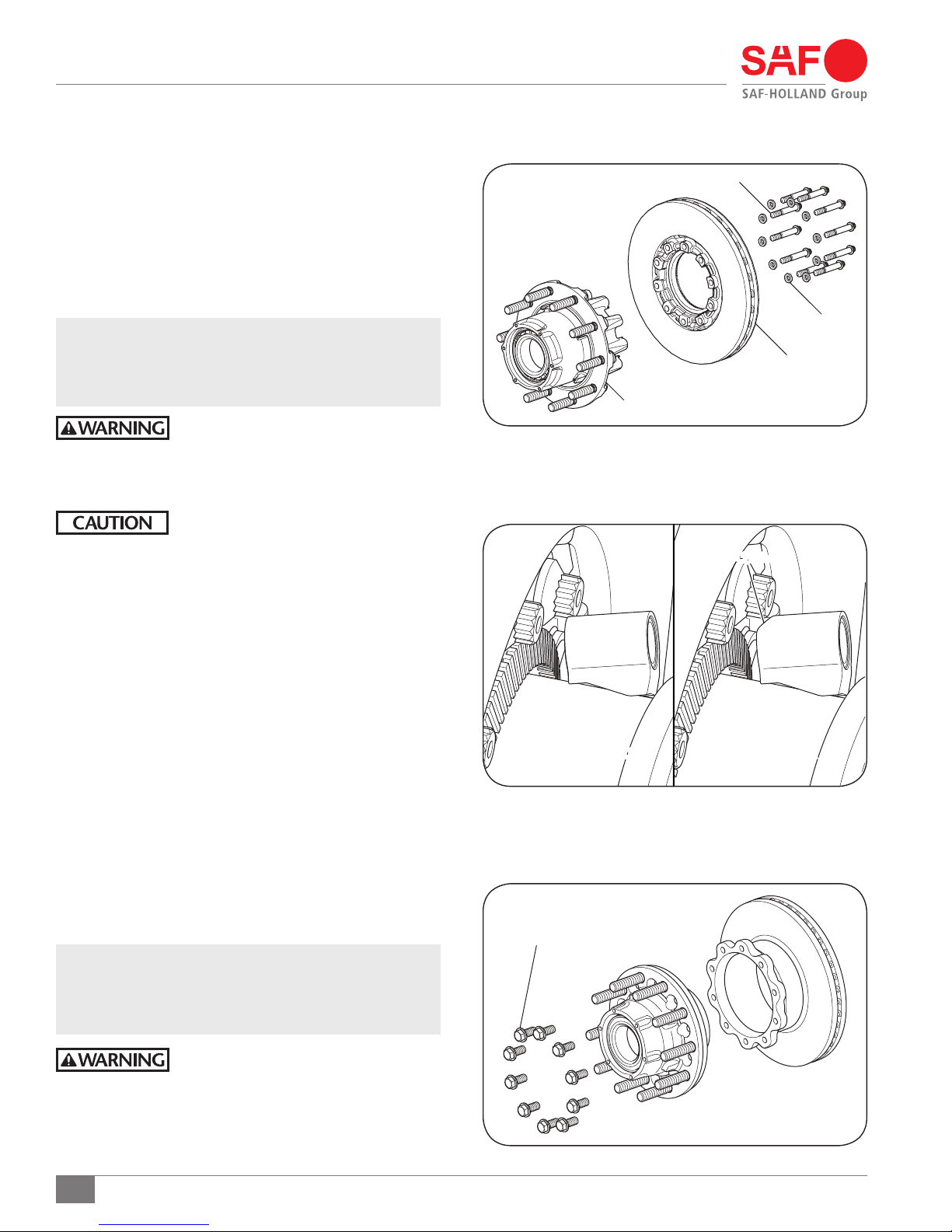 SAF
SAF-HOLLAND Group

WARNING

CAUTION

WARNING