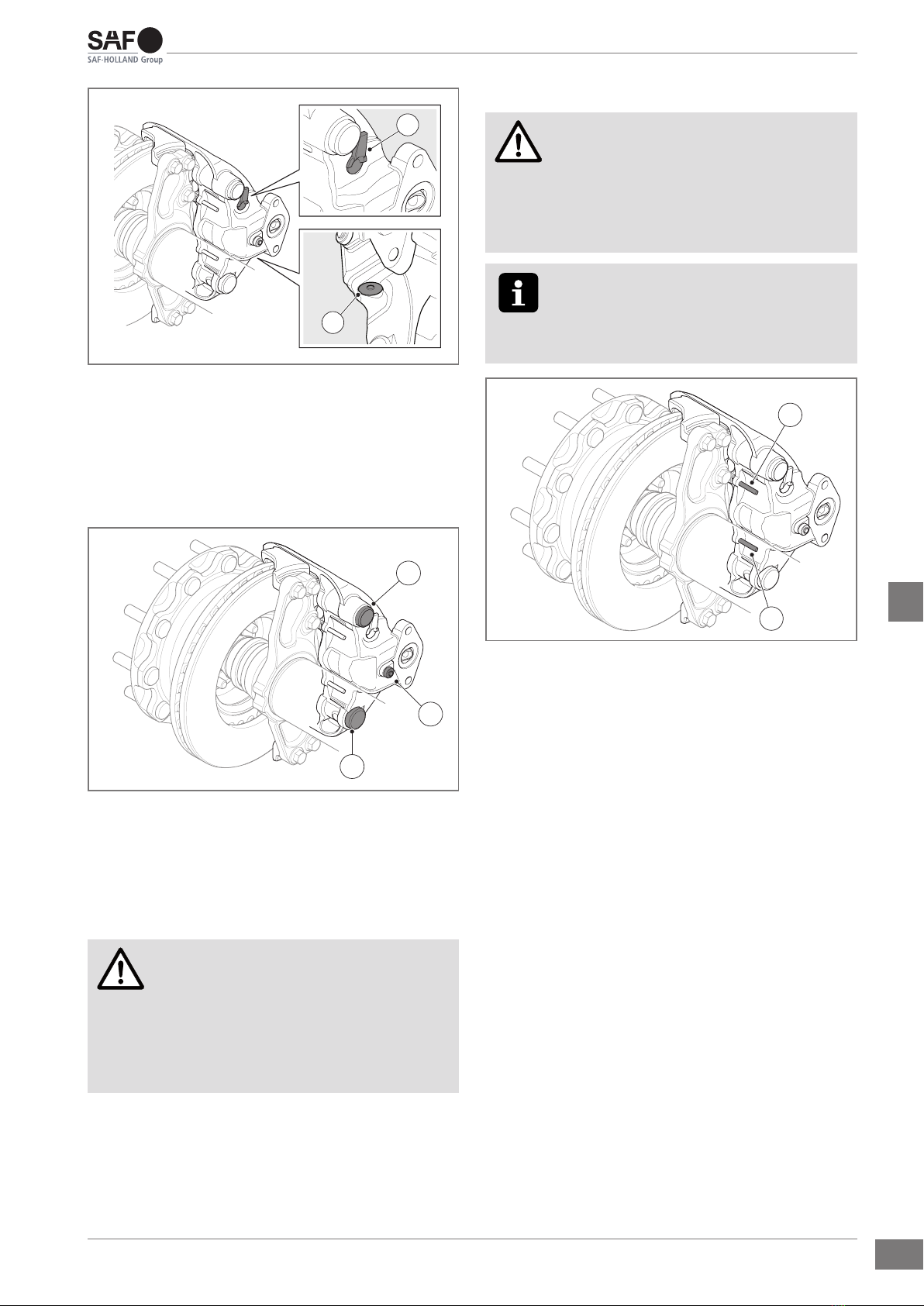 SAF
SAF-HOLLAND Group