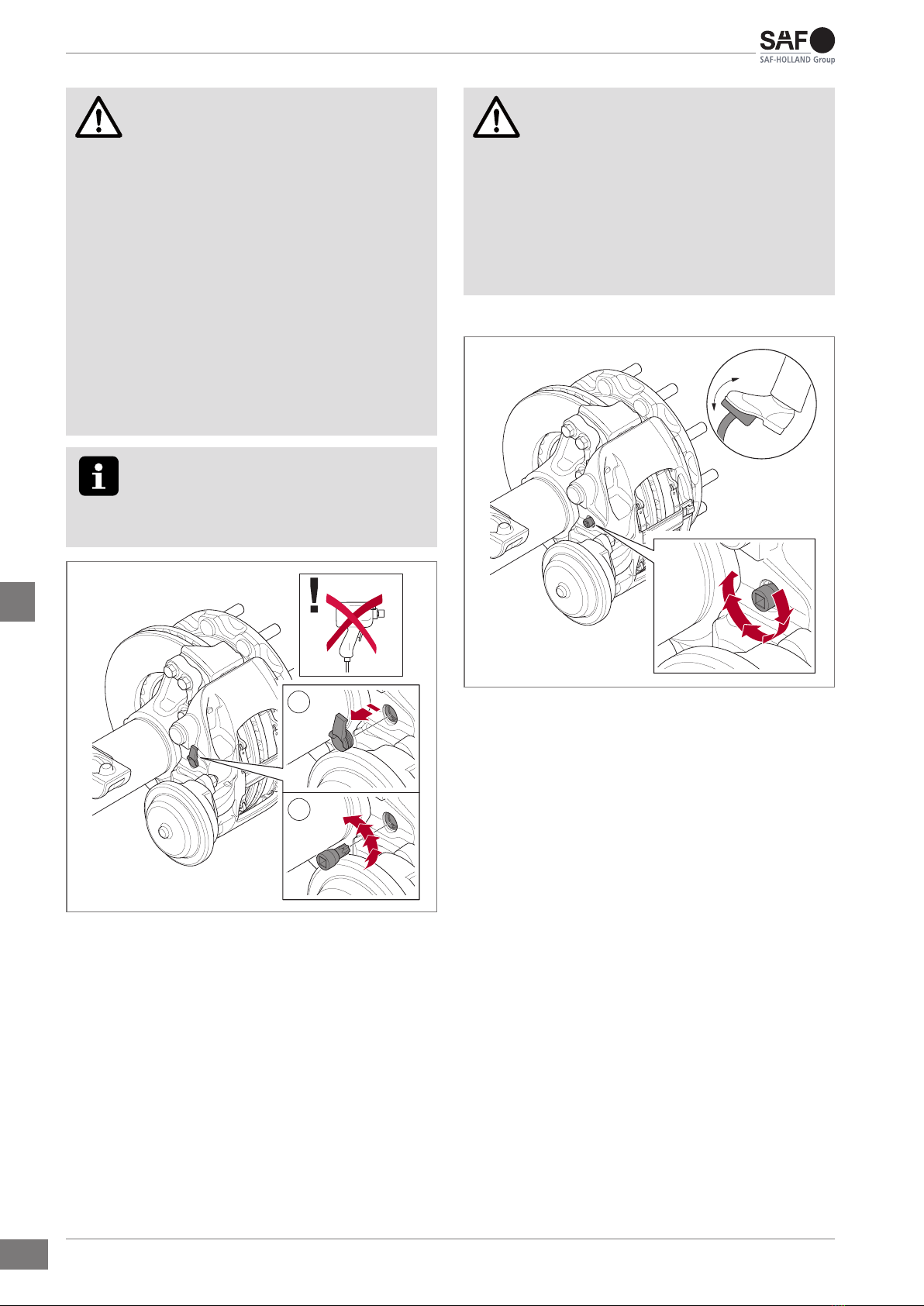 SAF
SAF-HOLLAND Group