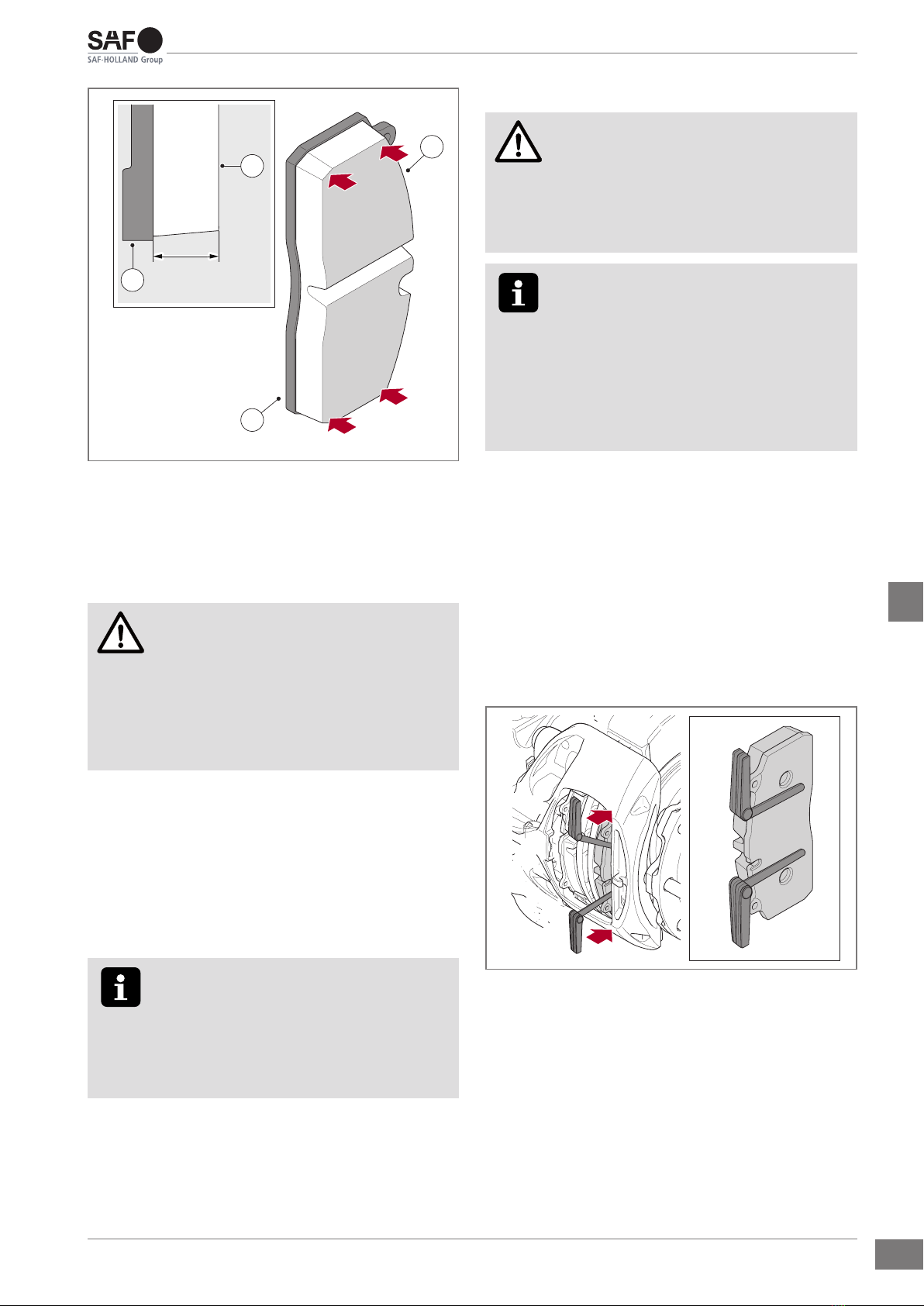 SAF
SAF-HOLLAND Group