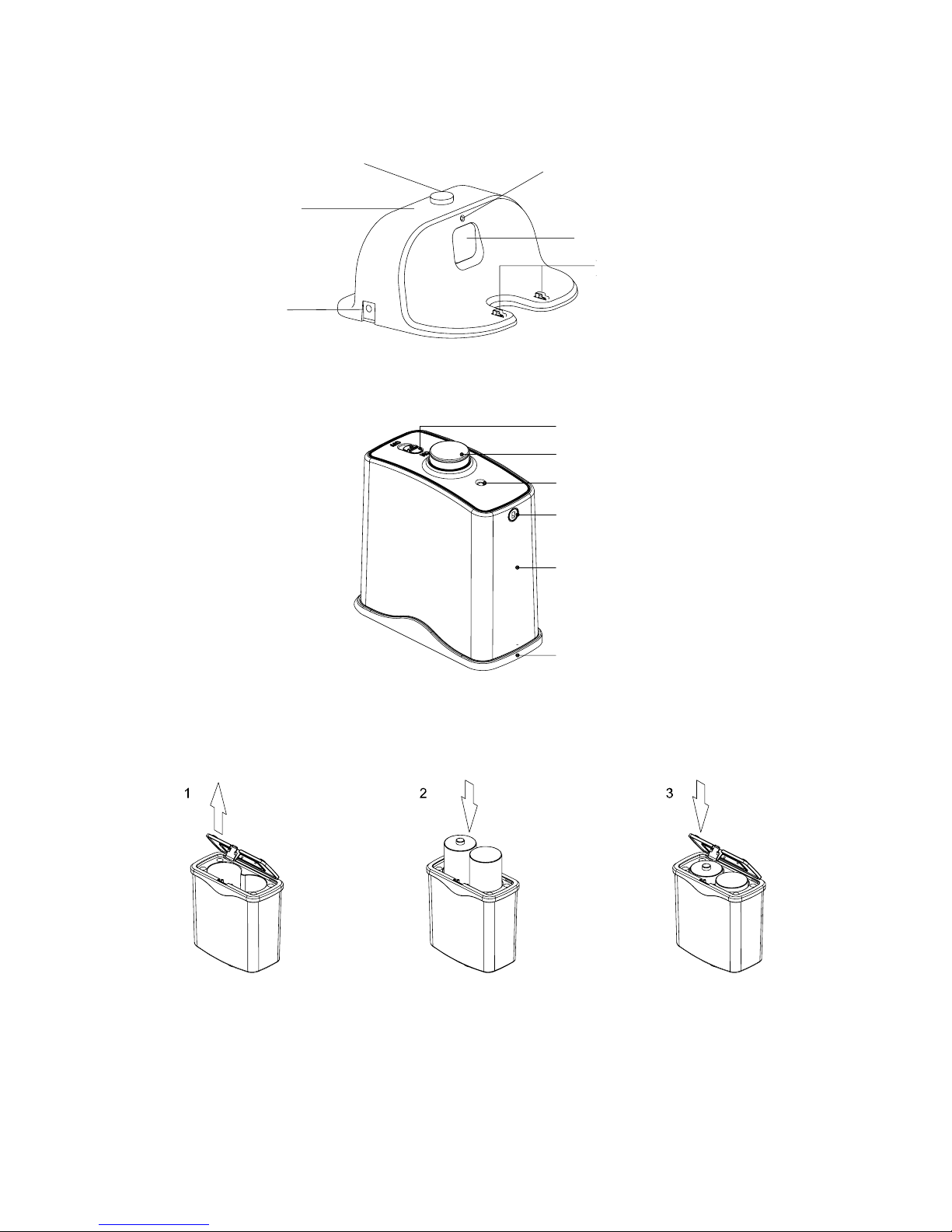 1

2

3