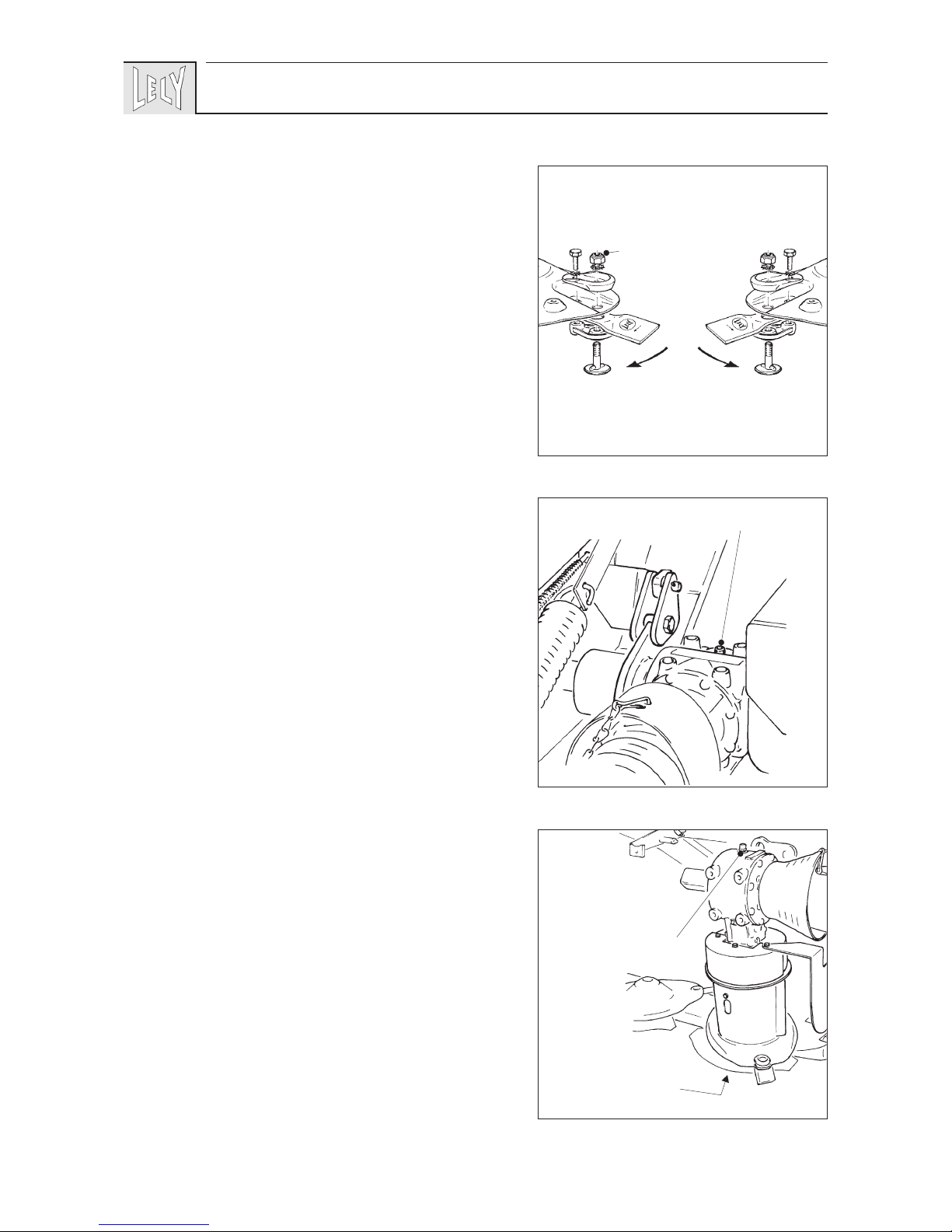 LELY