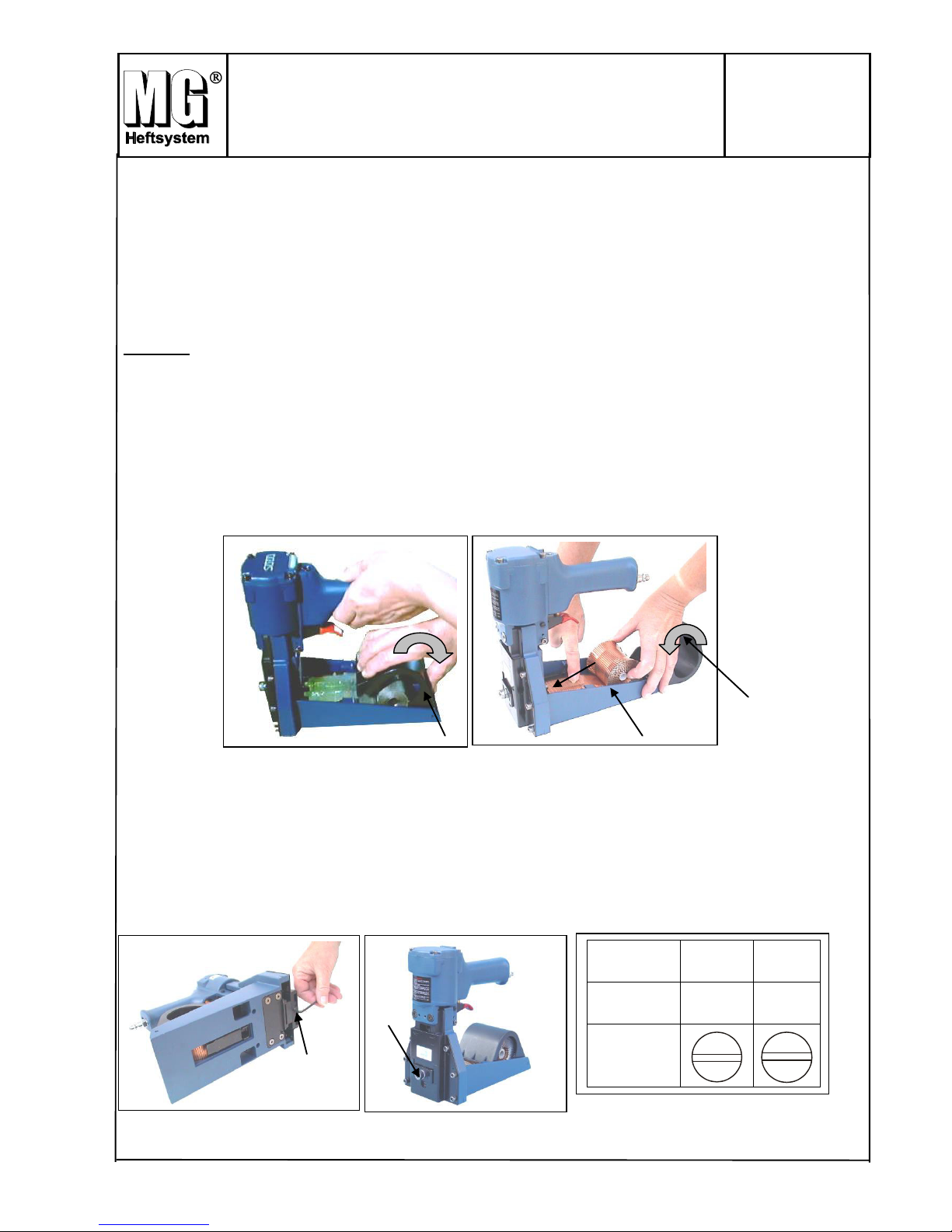 MG®
Heftsystem