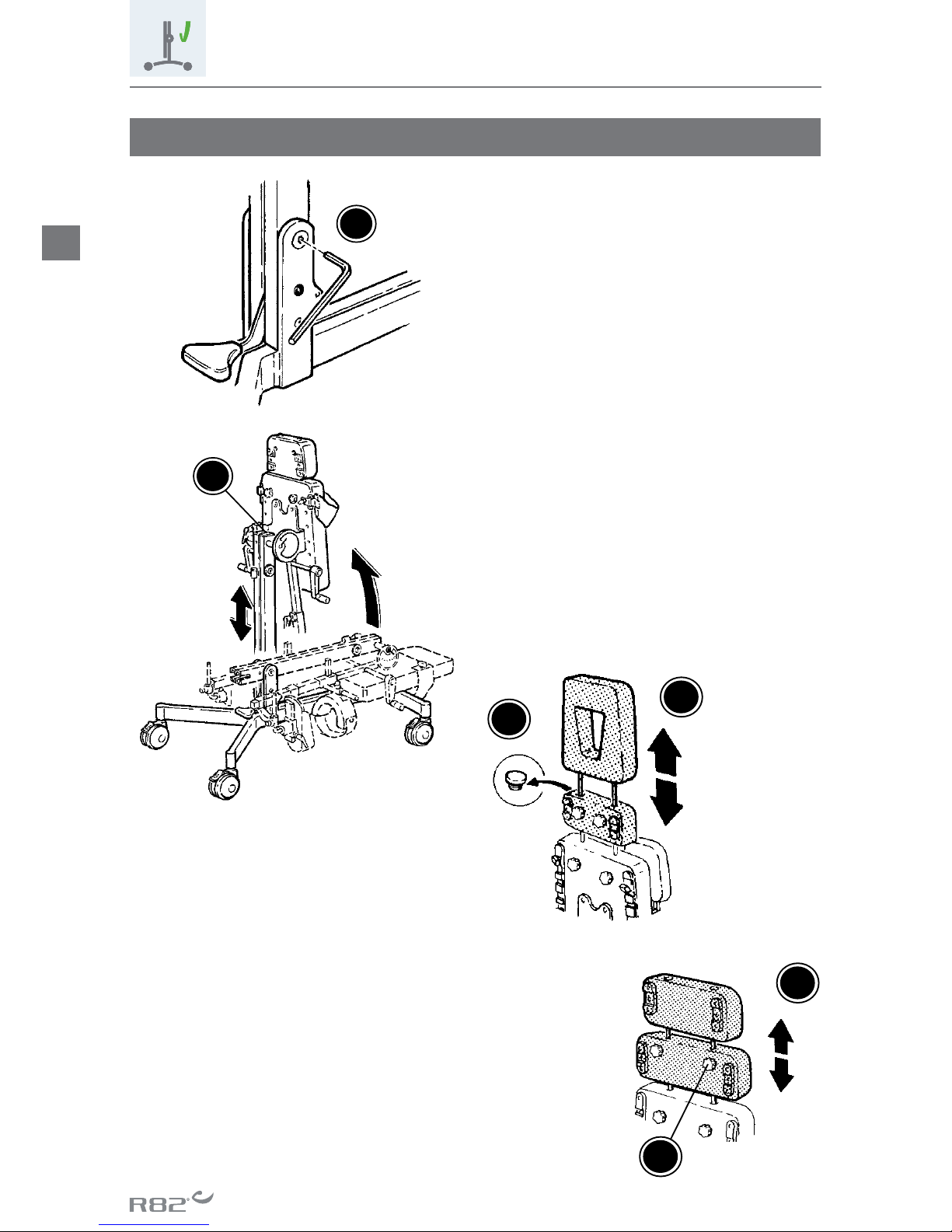 R82