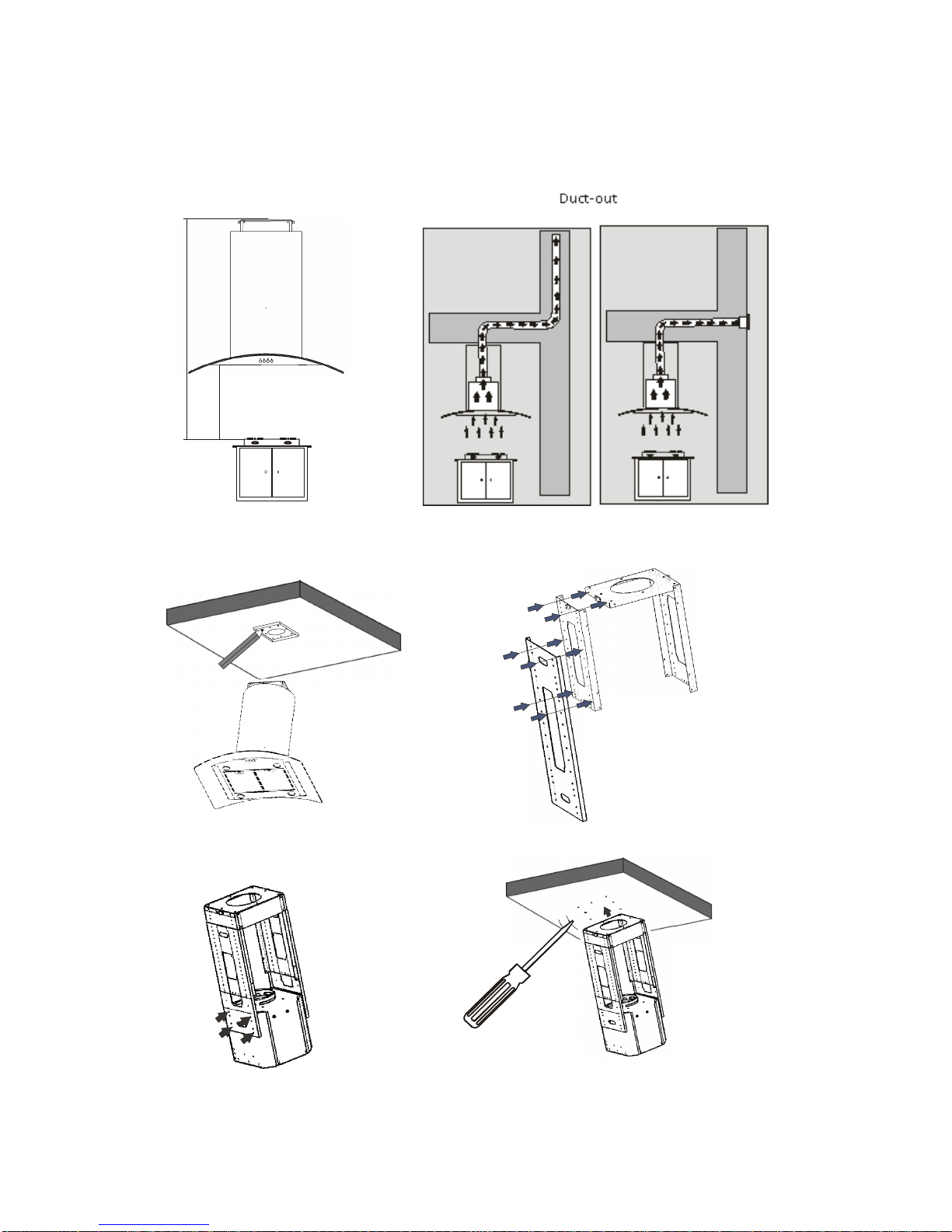 Duct-out