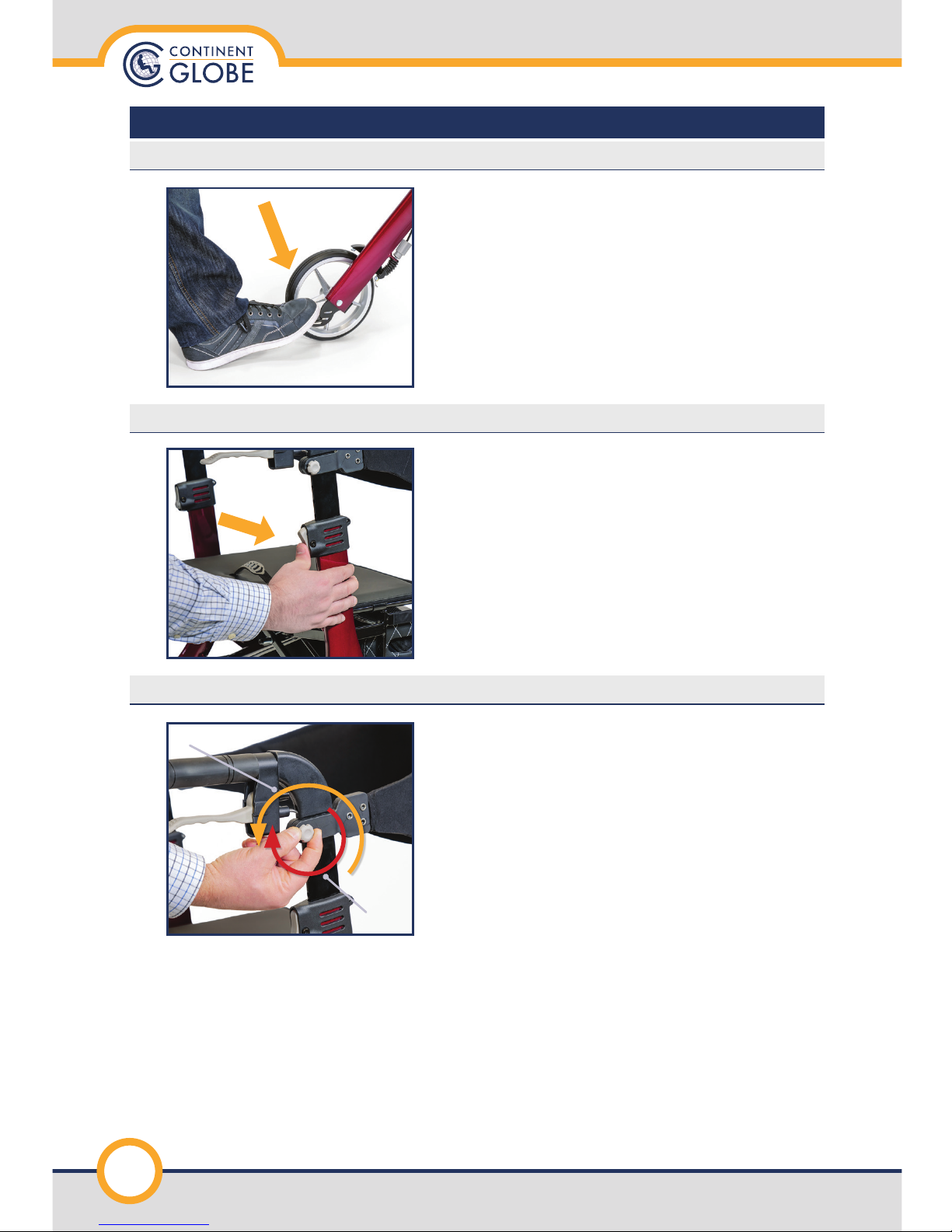 CONTINENT
GLOBE