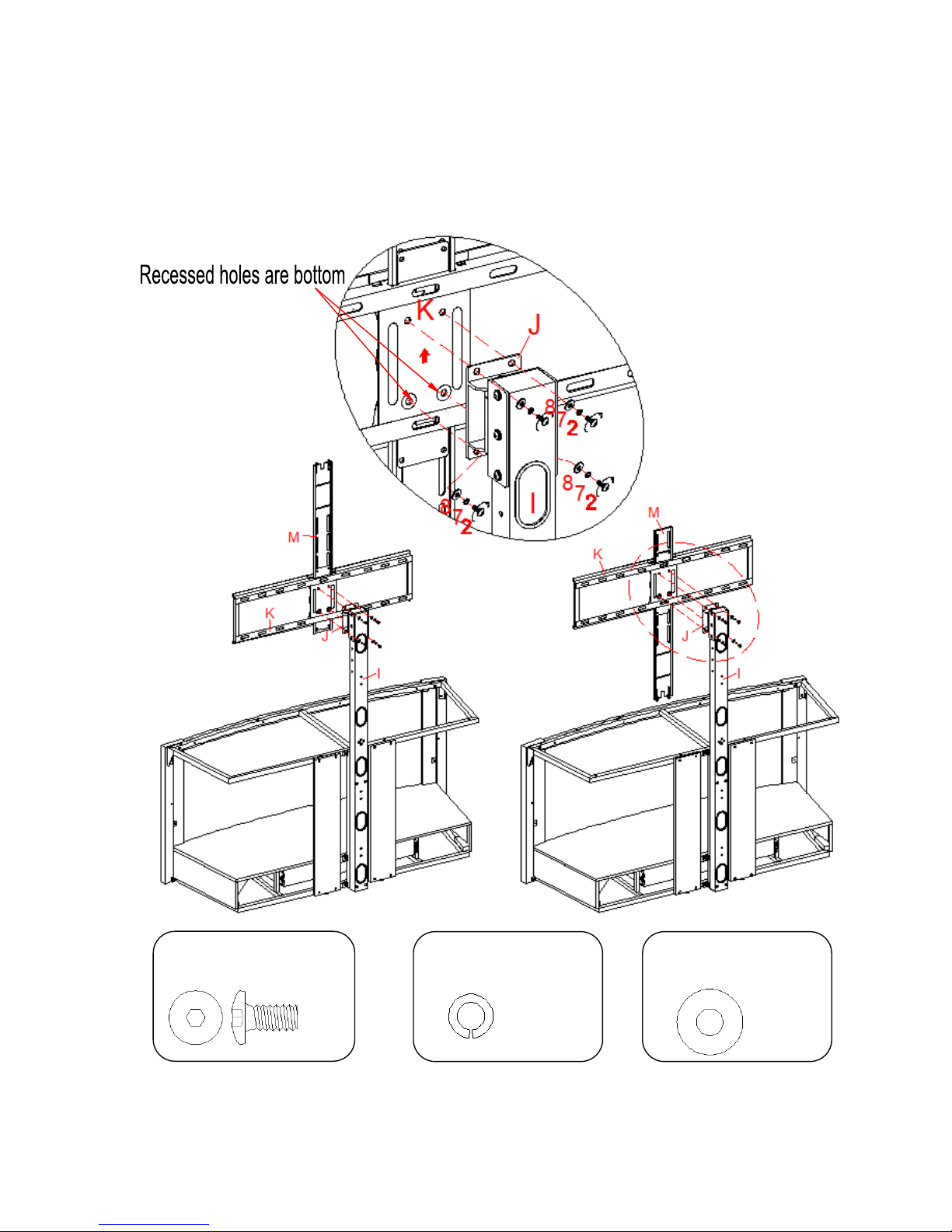 Recessed holes are bottom

K

J

8 7 2

8 7 2

8 7 2

I

M

K

J

I

M

K

J

I