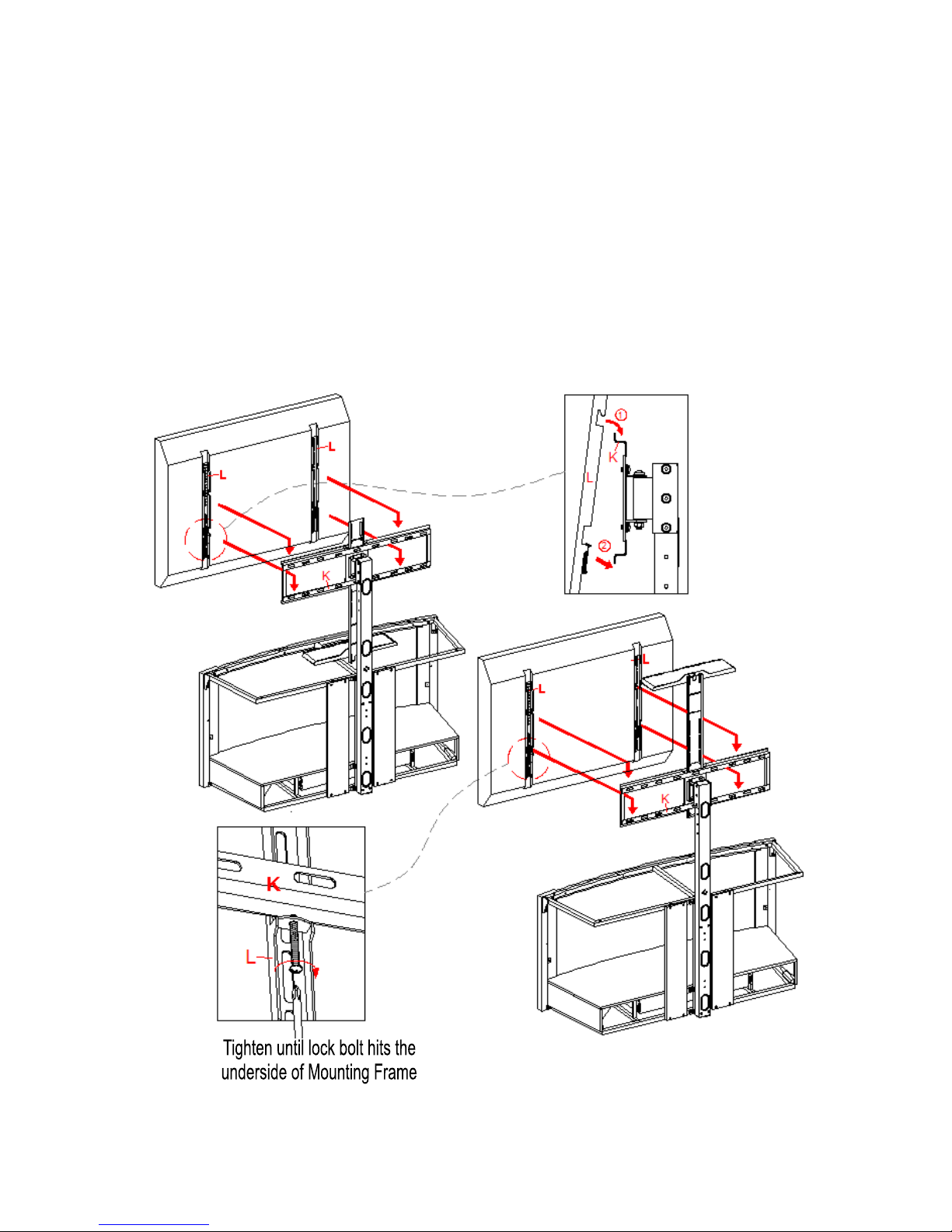 L
L
K
①
K
L
②
L
L
K
K
L
Tighten until lock bolt hits the underside of Mounting Frame