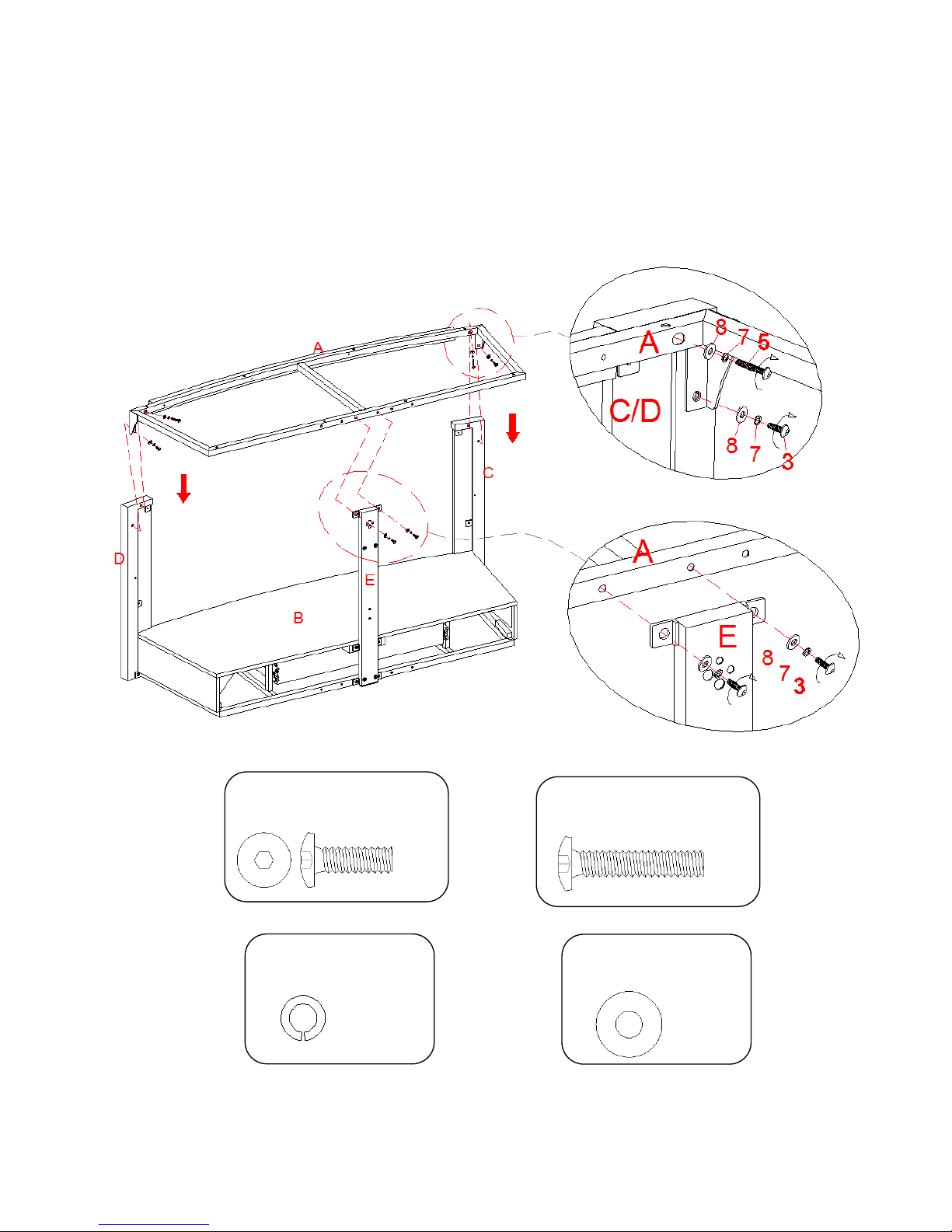 A

C

D

E

B

A

8 7 5

C/D

8 7 3

A

E

8 7 3