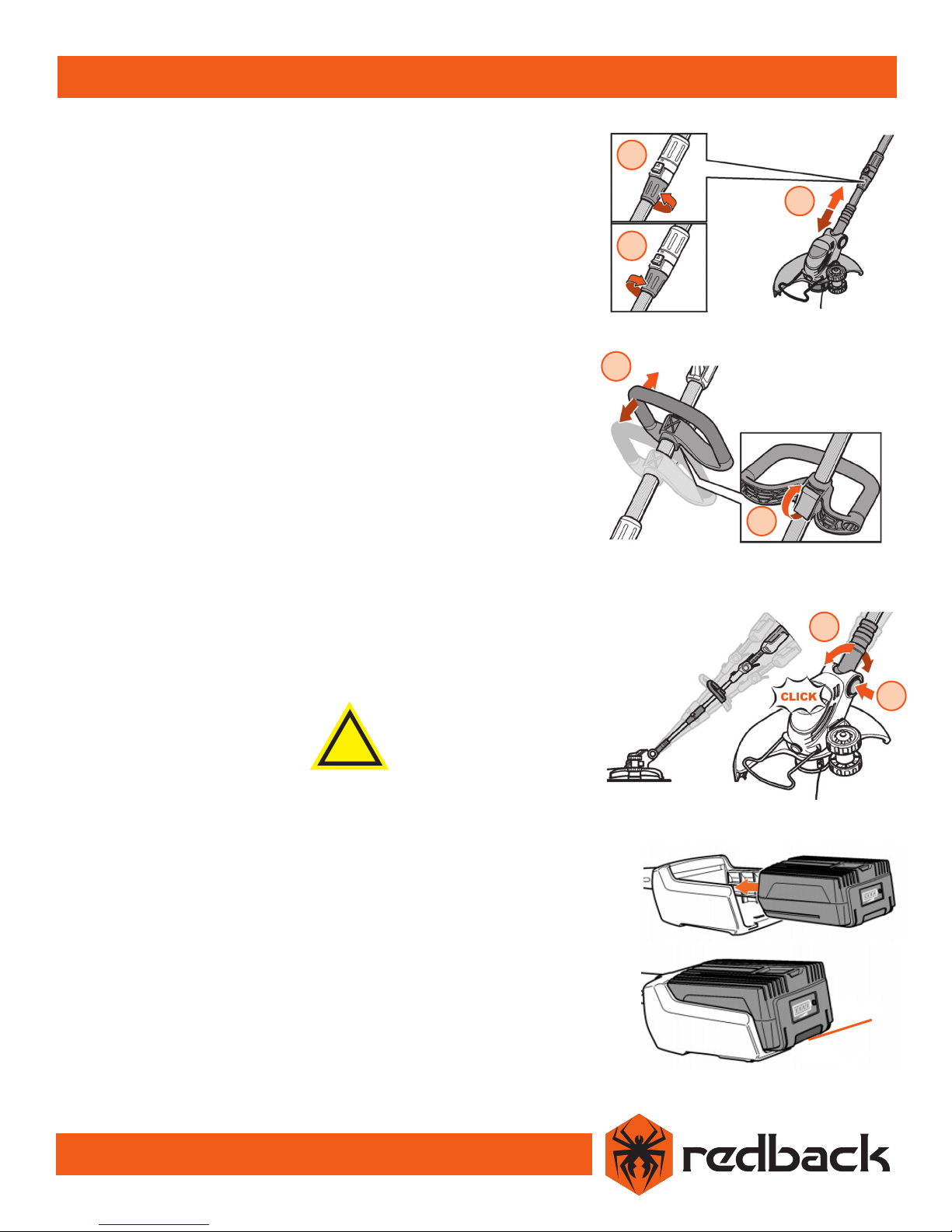 CLICK

redback