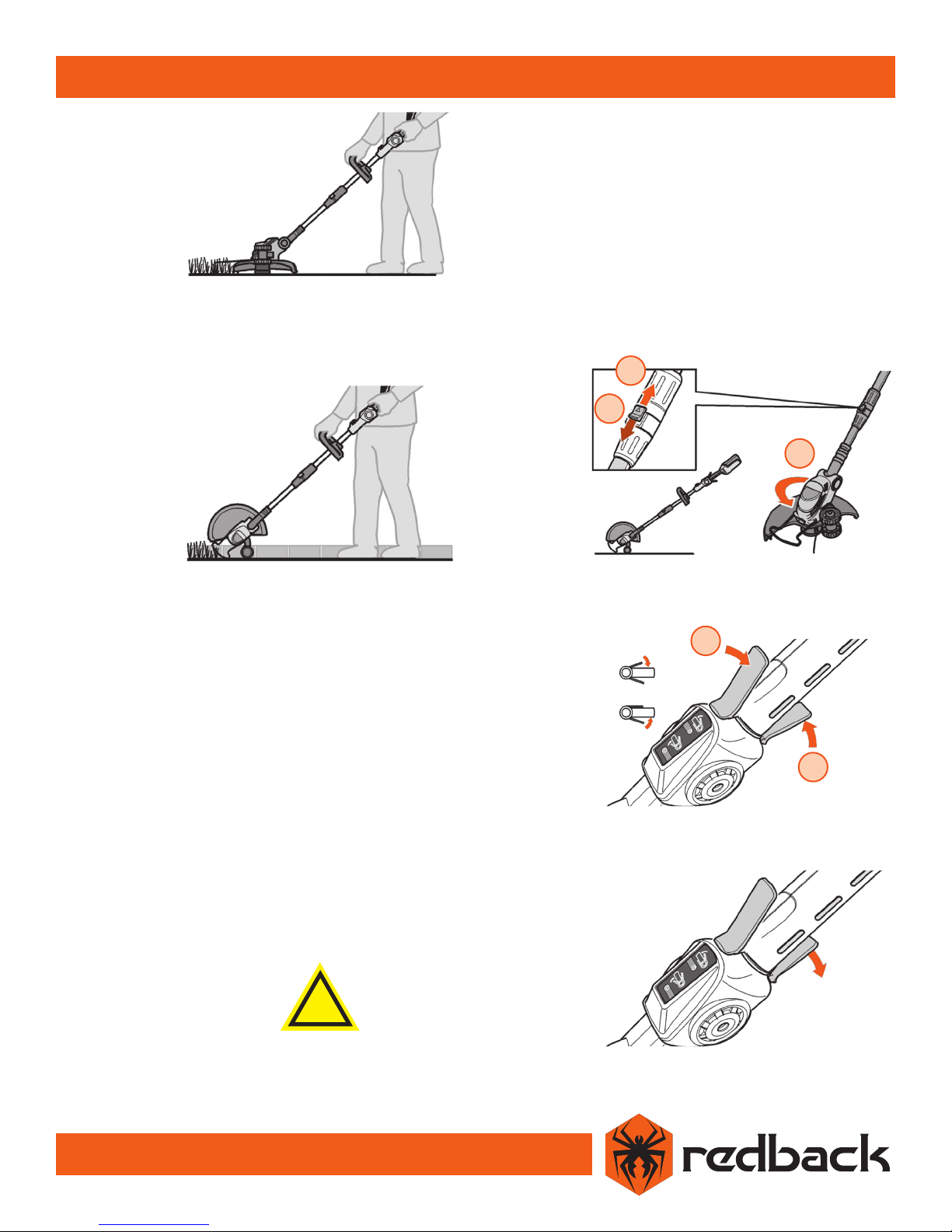 redback