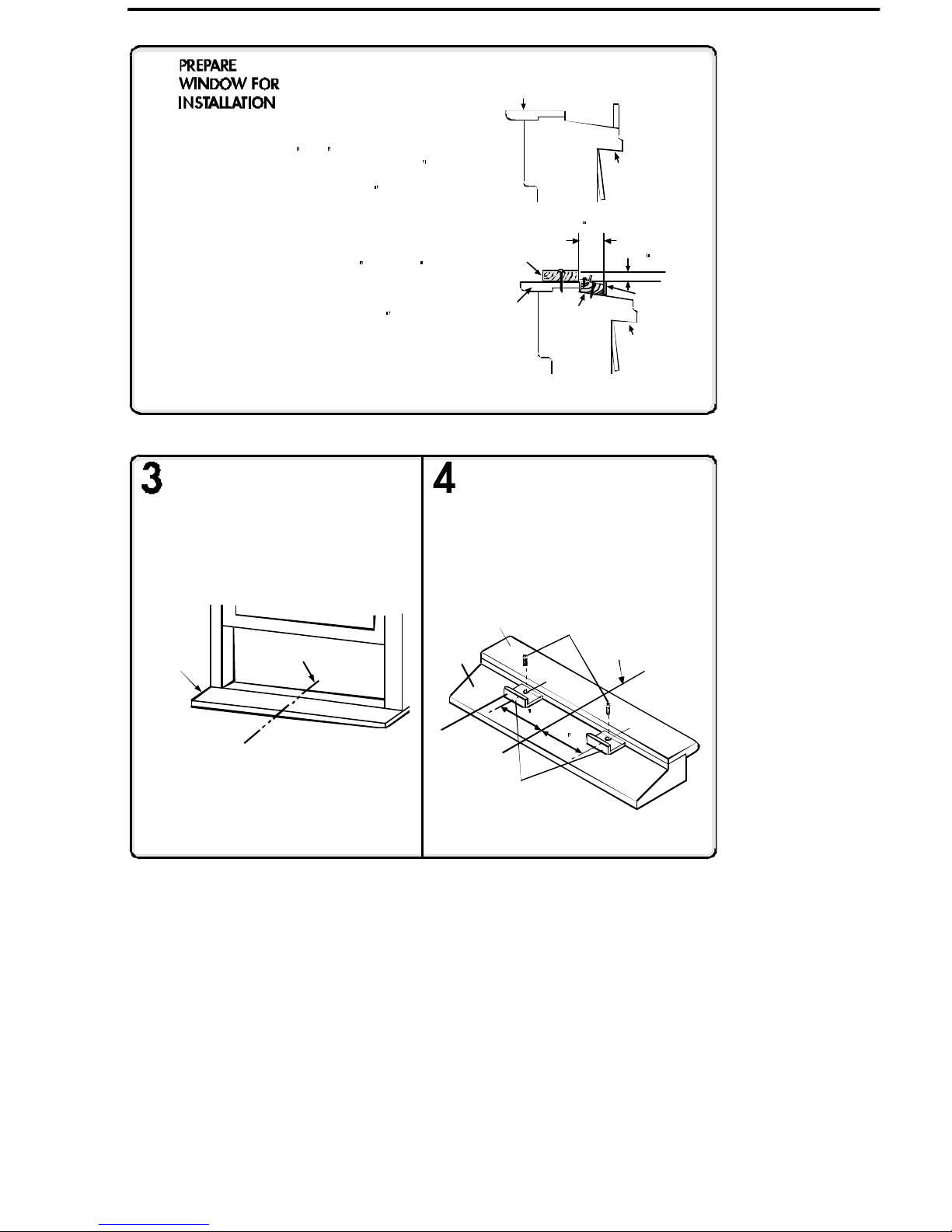 PREPARE
WINDOW FOR
INSTALLATION

3

4