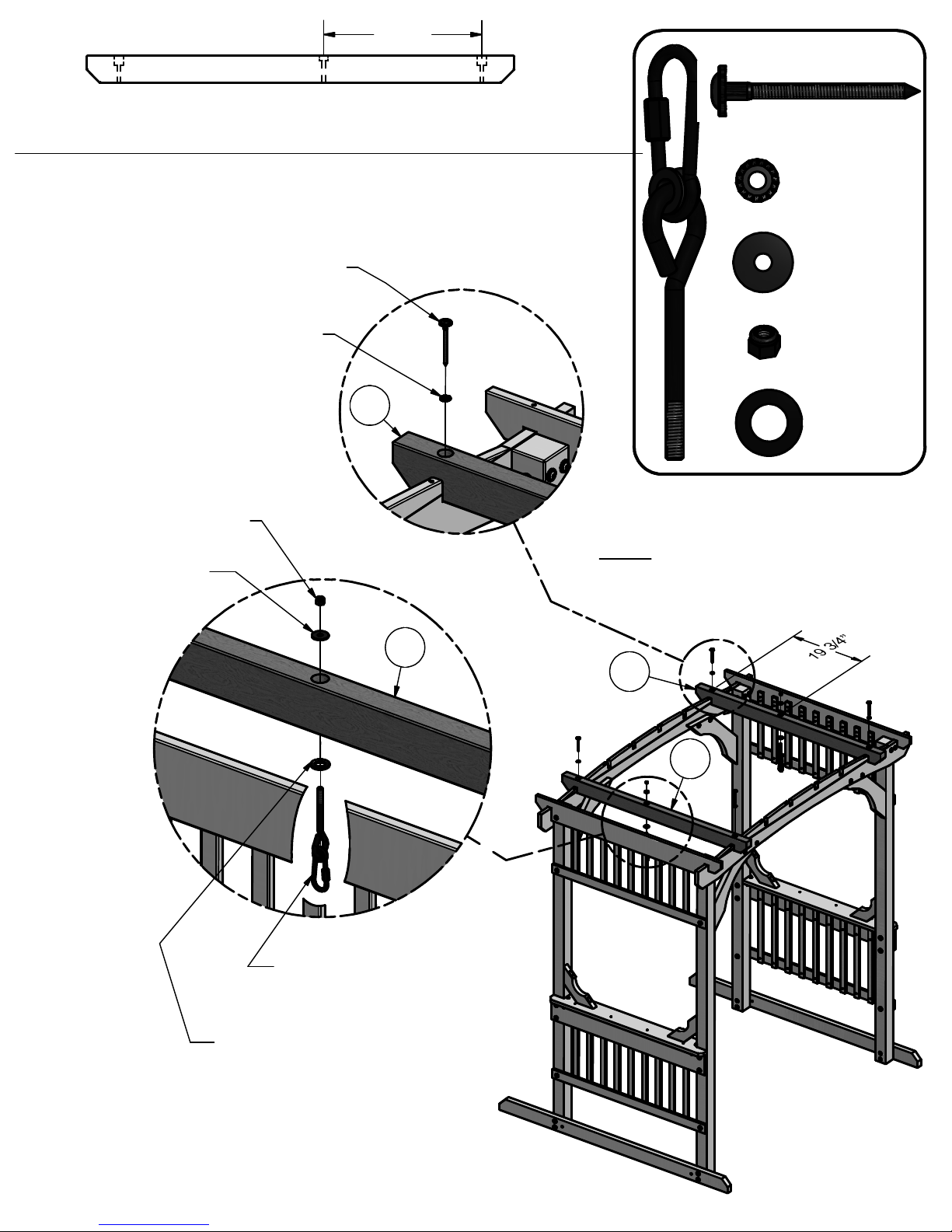 19 3/4"