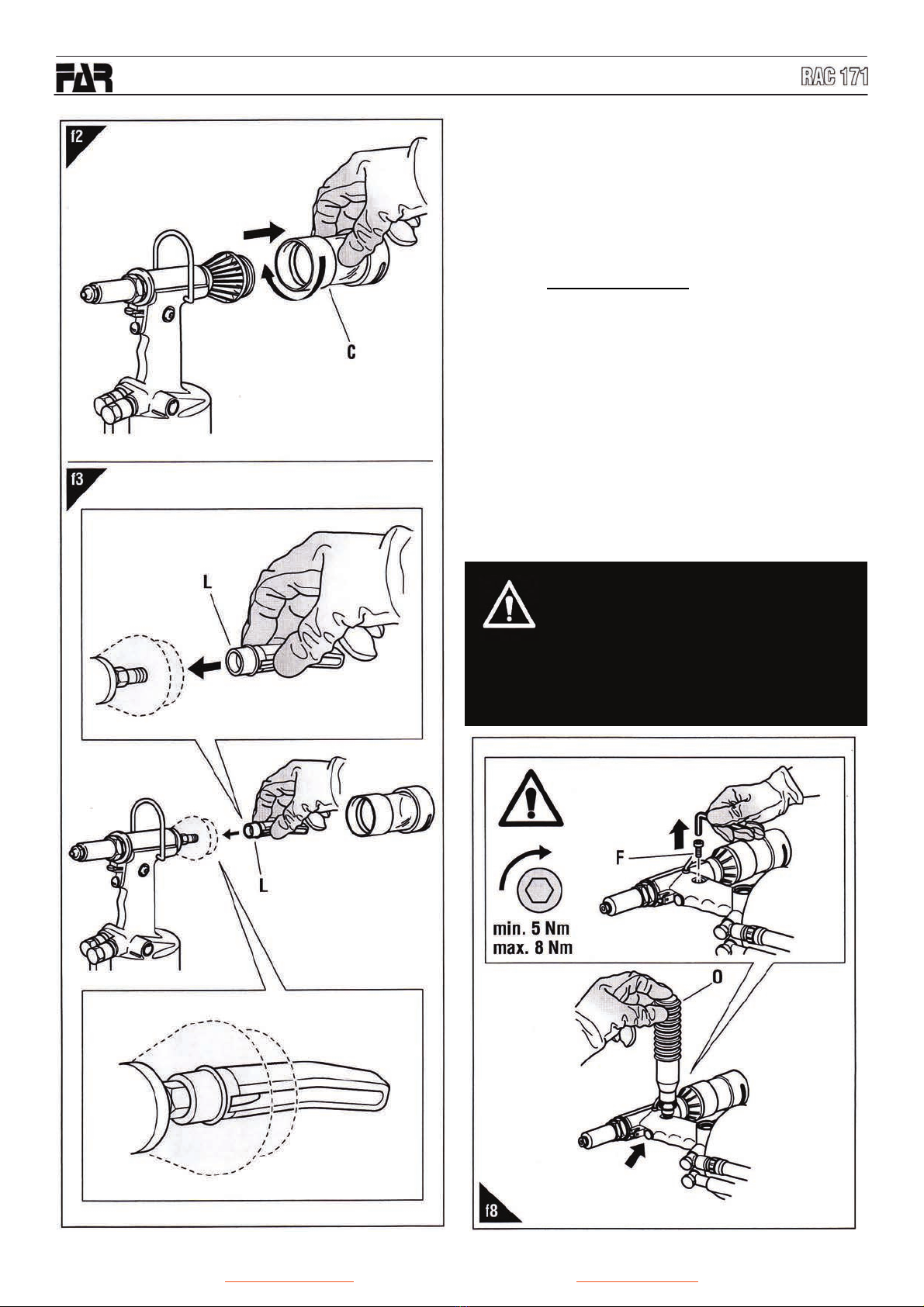 FAR

RAC 171

f2

C

f3

L

L

F

min. 5 Nm
max. 8 Nm

O

f8