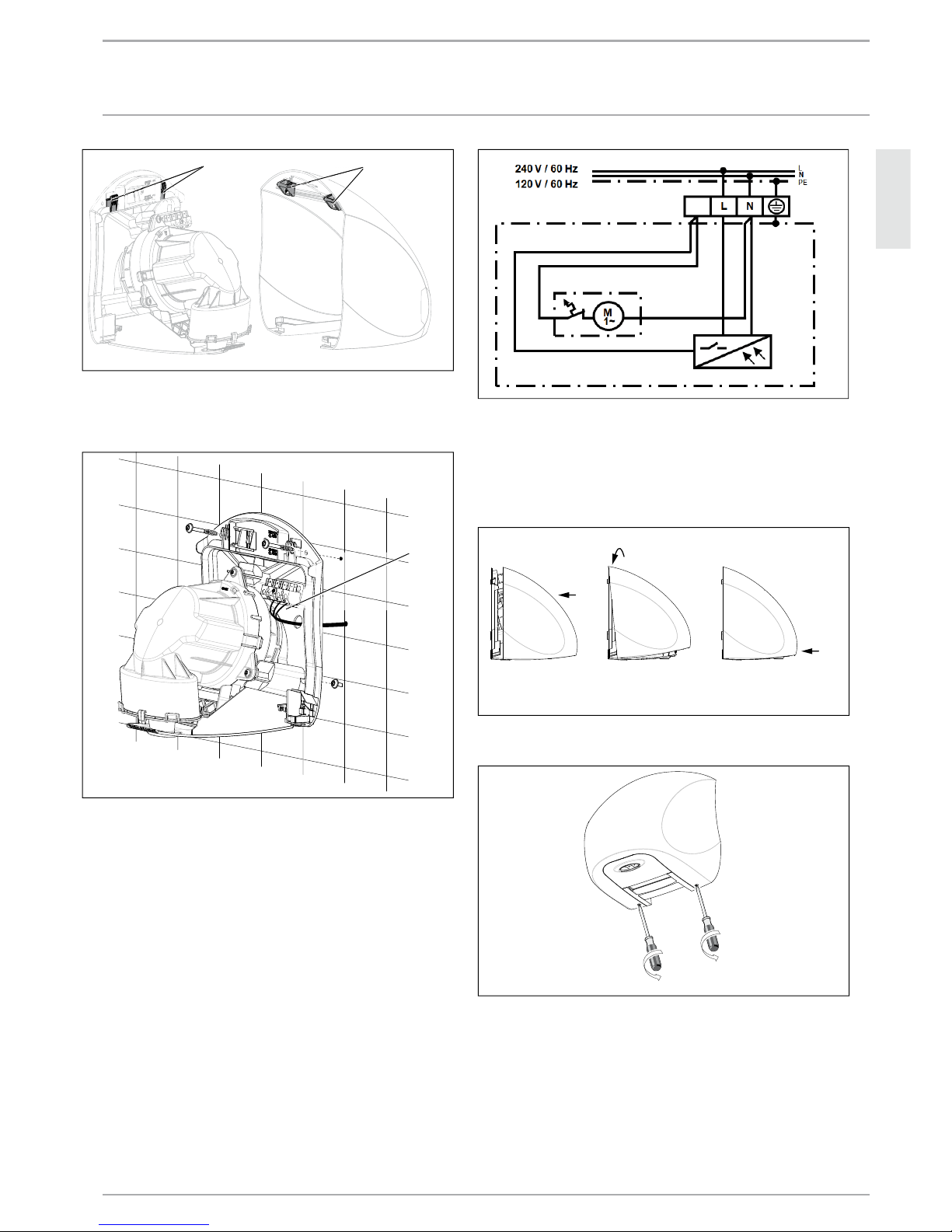 240 V / 60 Hz
120 V / 60 Hz
L
N
PE
L
N
M
1~